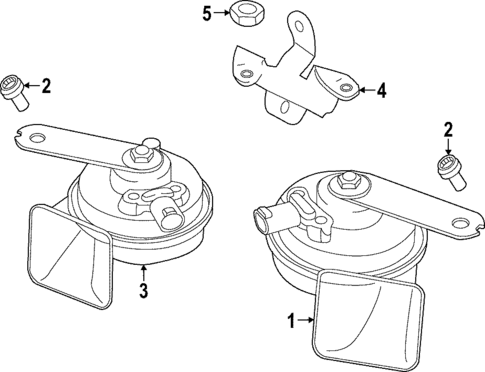 5
2
4
2
3
1