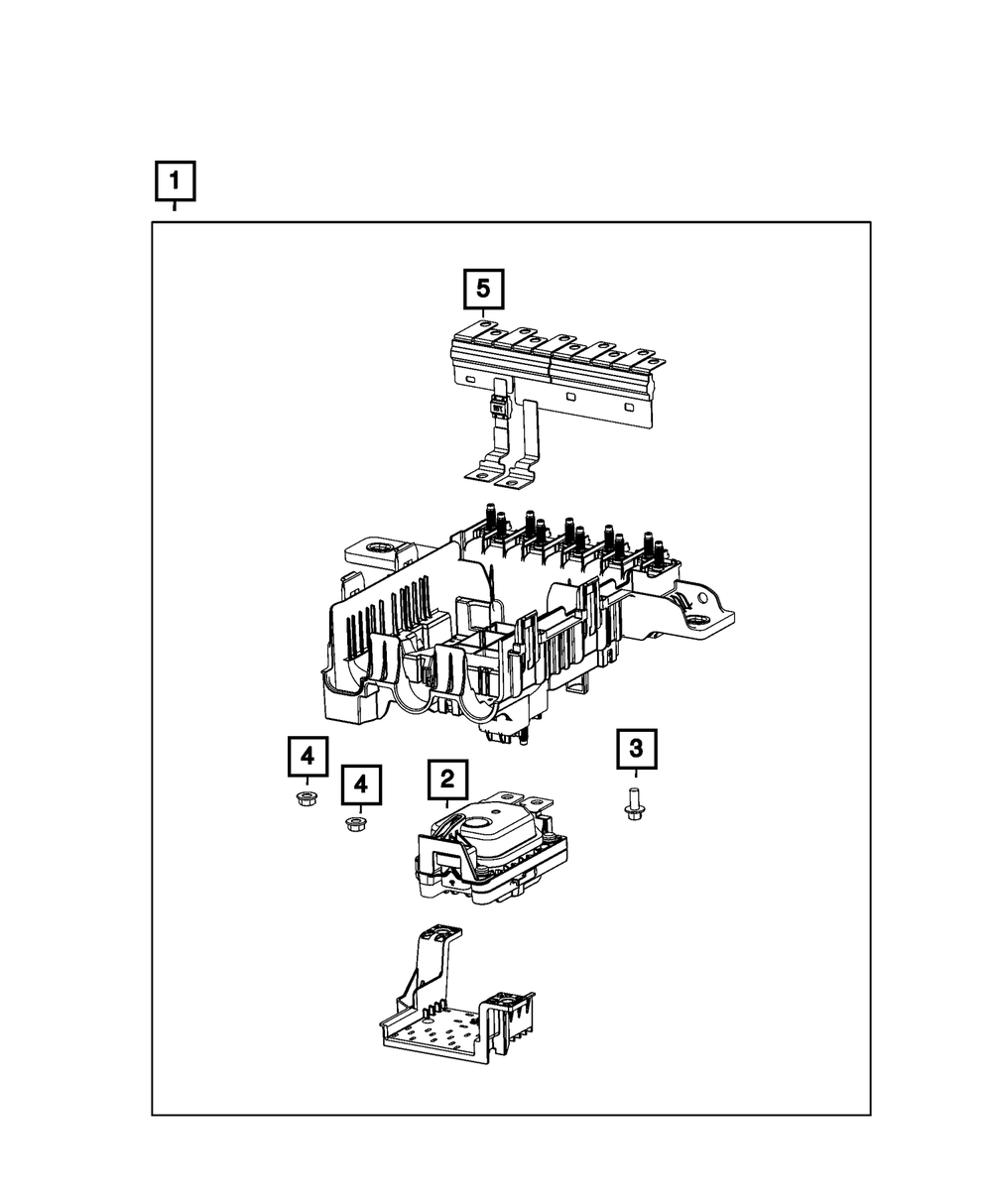 1

5

4

4

2

3