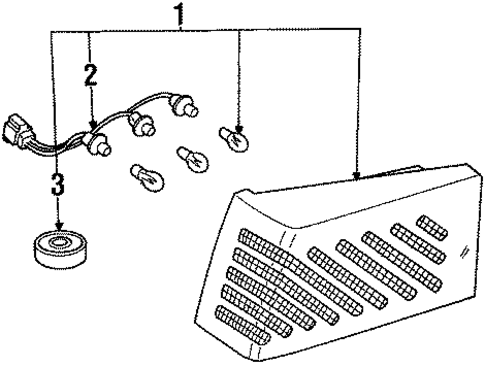 1
2
3