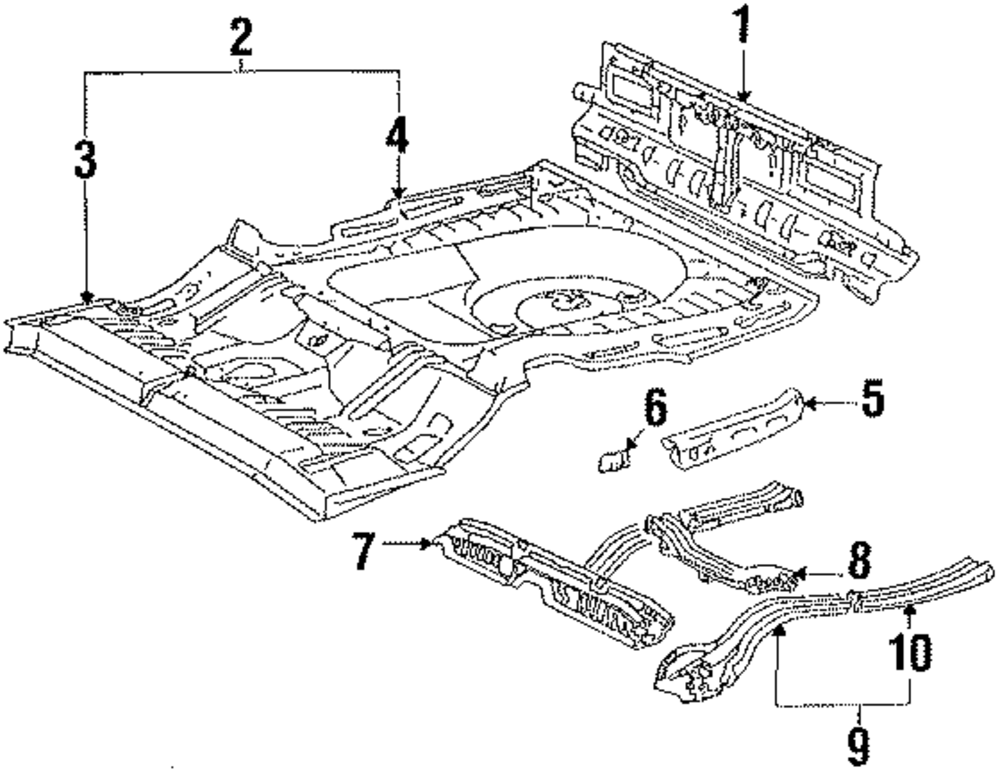 2
1
3
4
6
5
7
8
10
9