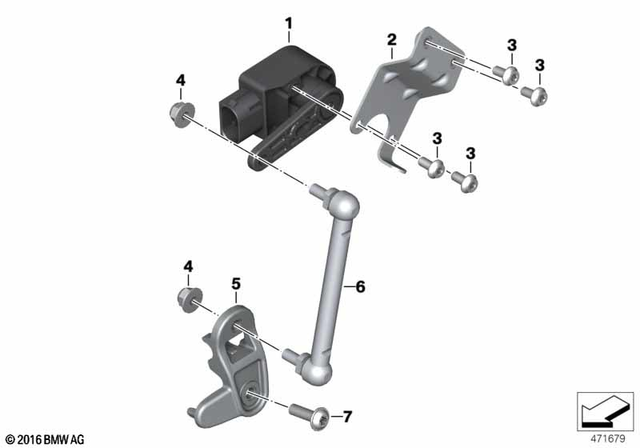 1
2
3
3
4
3
3
4
5
6
7
© 2016 BMW AG
471679