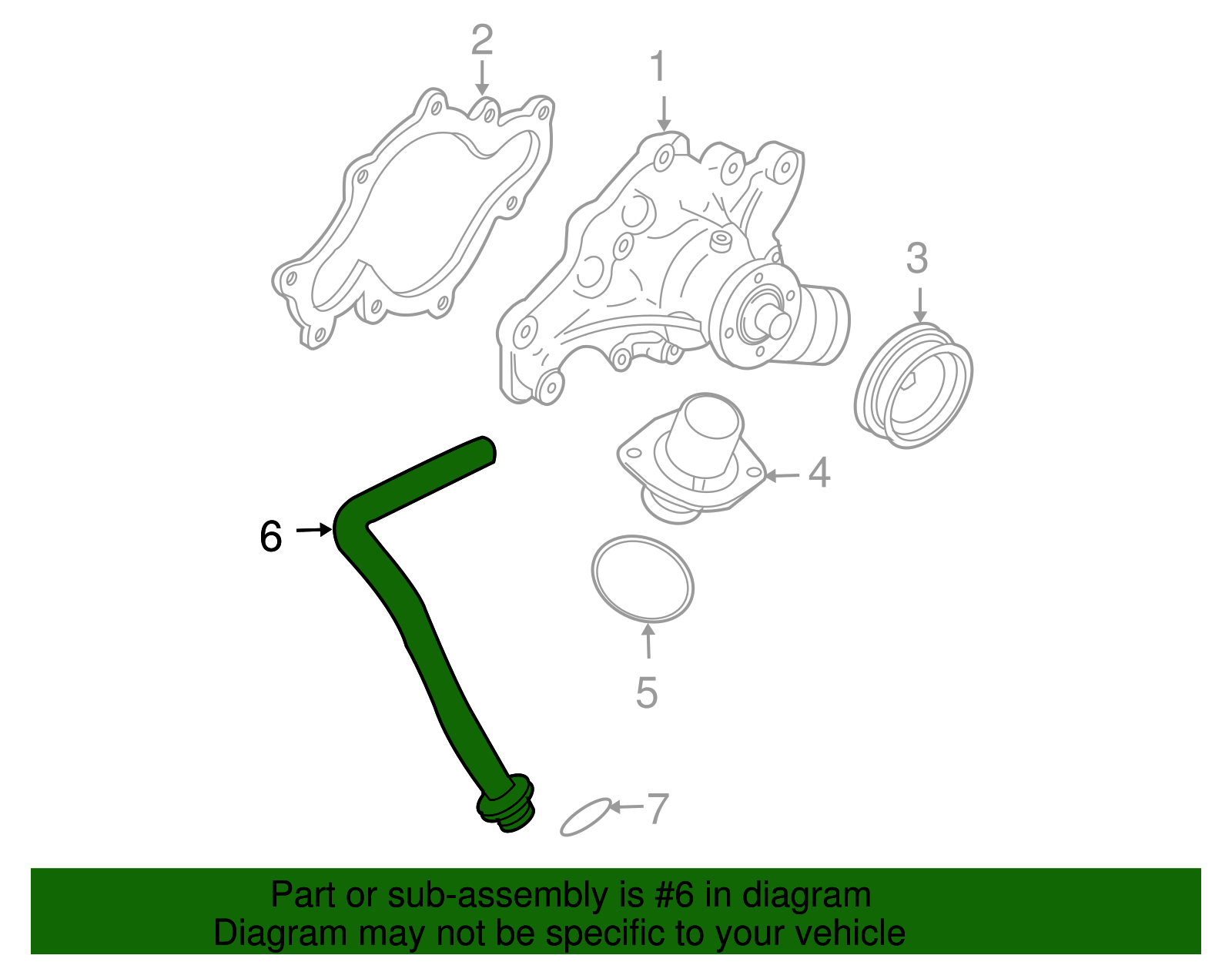 2
1
3
4
6
5
7

Part or sub-assembly is #6 in diagram
Diagram may not be specific to your vehicle