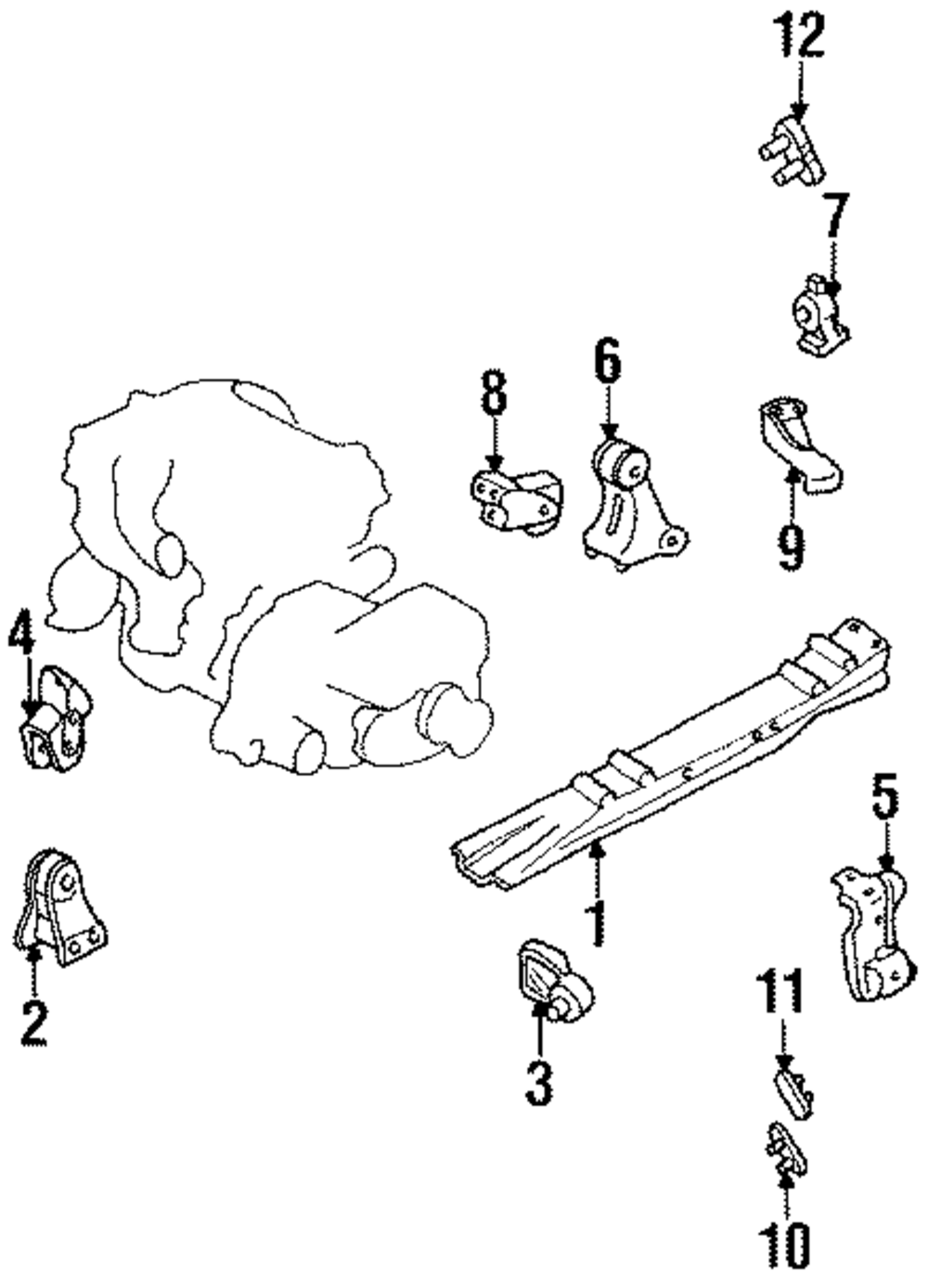 12

7

8

6

9

4

5

1

2

3

11

10