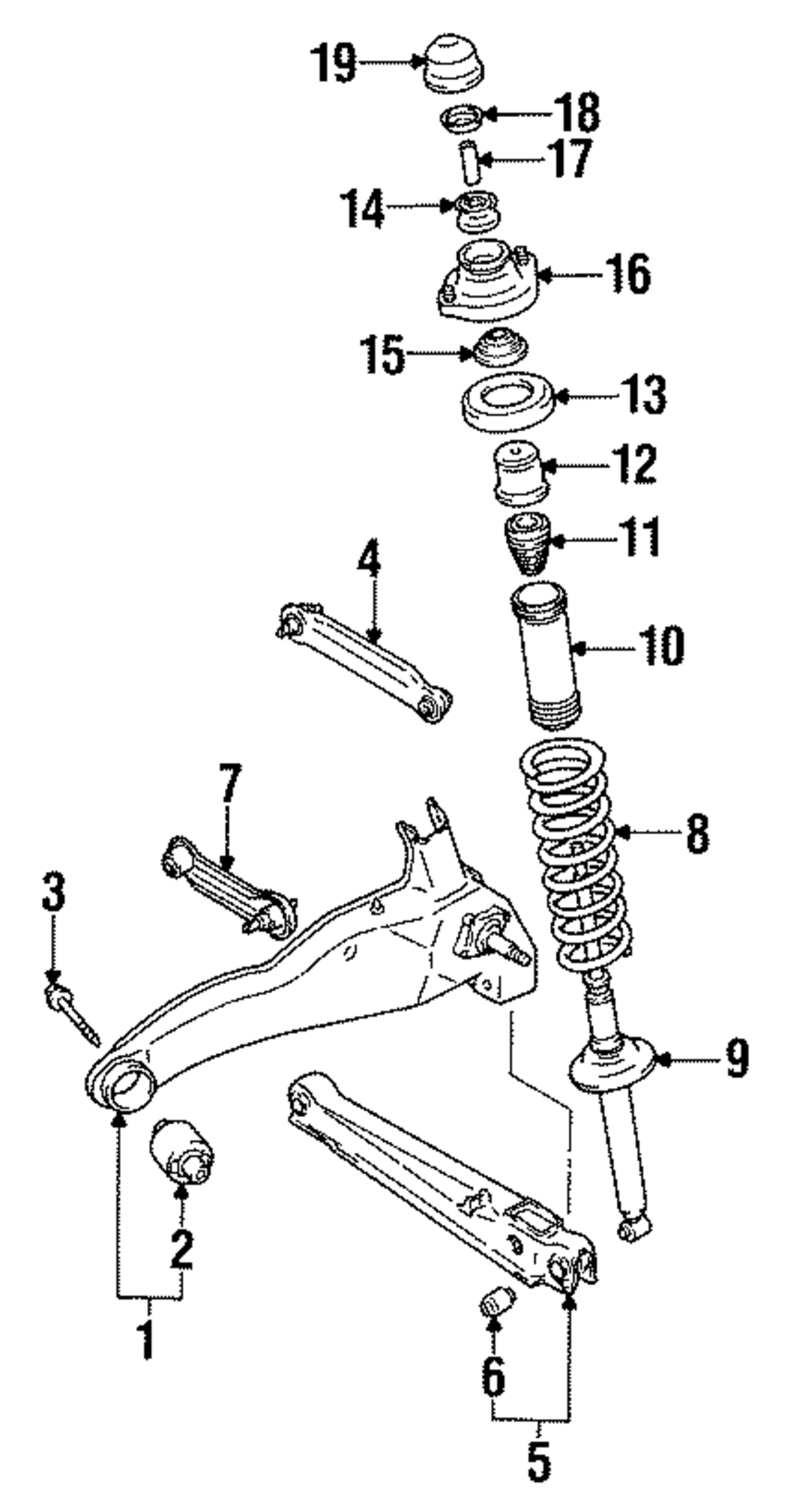 19
18
17
14
16
15
13
12
11
4
10
7
8
3
9
2
1
6
5