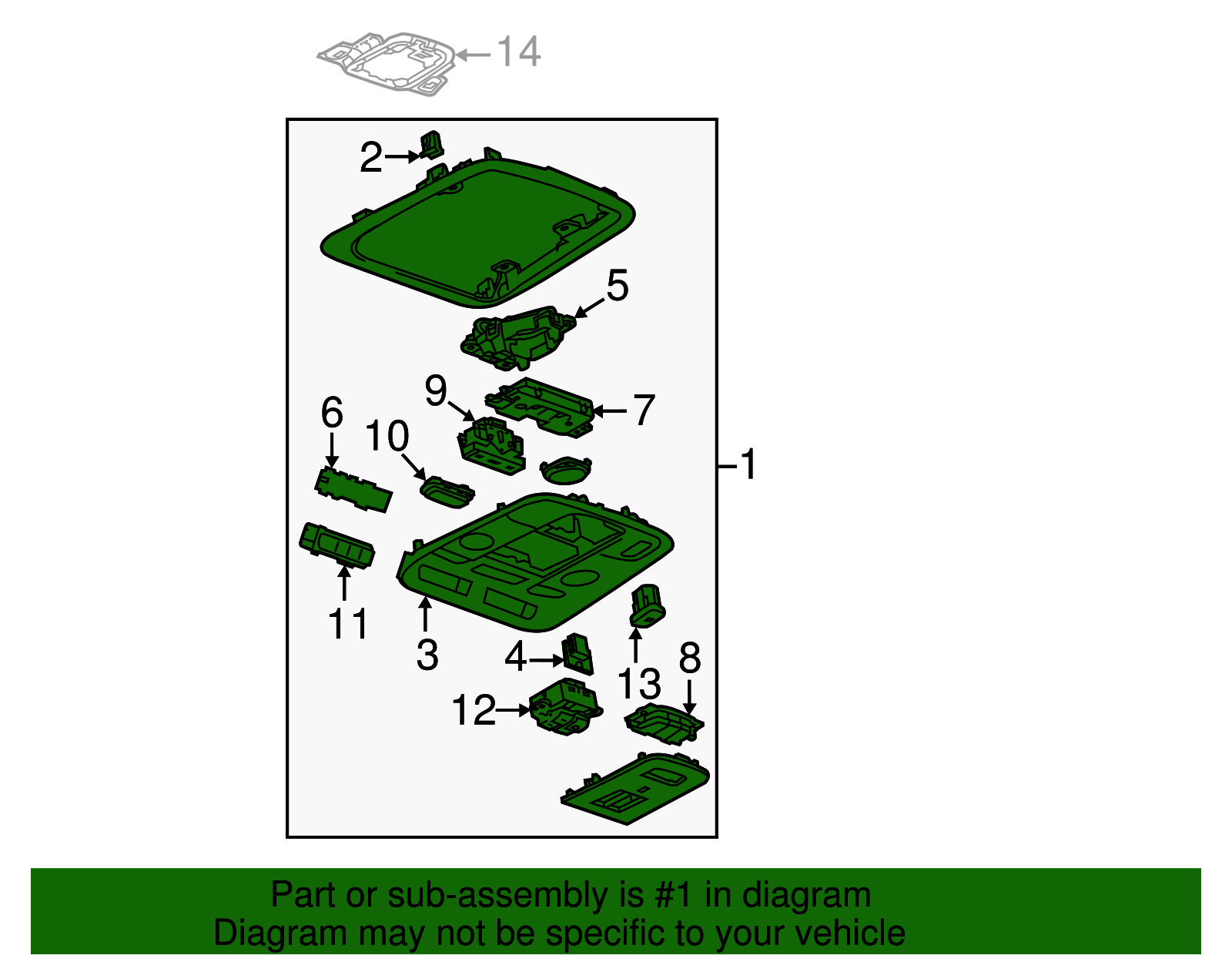 14
2
5
9
7
6
10
1
11
3
4
13
8
12

Part or sub-assembly is #1 in diagram
Diagram may not be specific to your vehicle