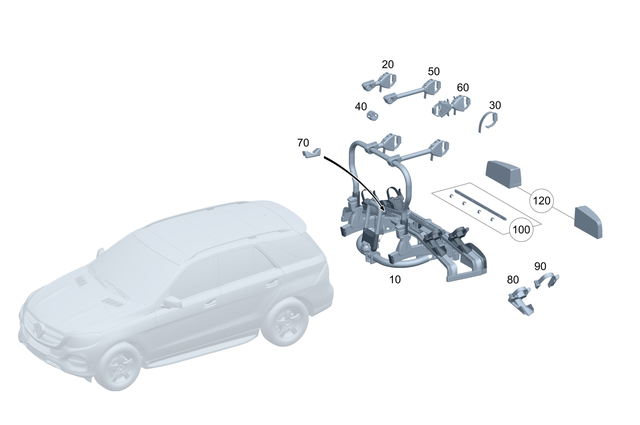 20
50
60
40
30
70
120
100
10
90
80