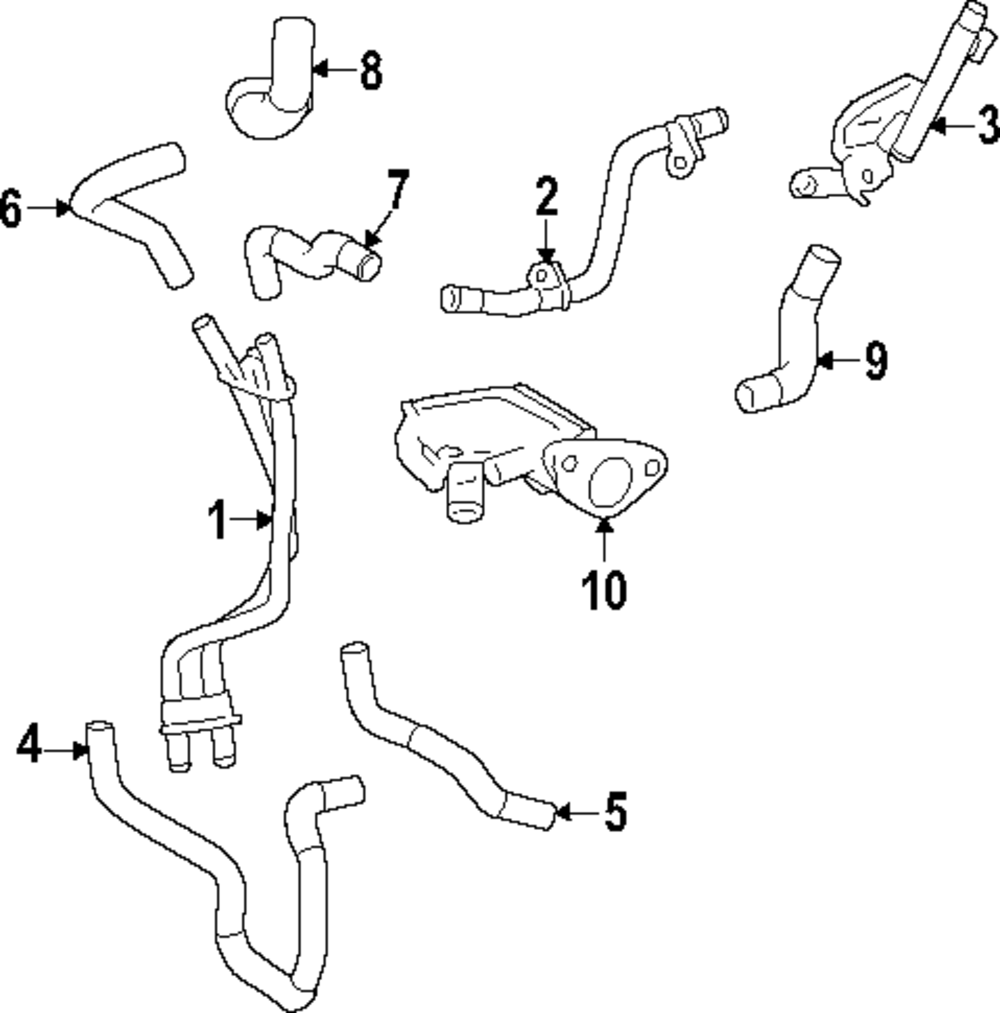 8
3
6
7
2
9
1
10
4
5