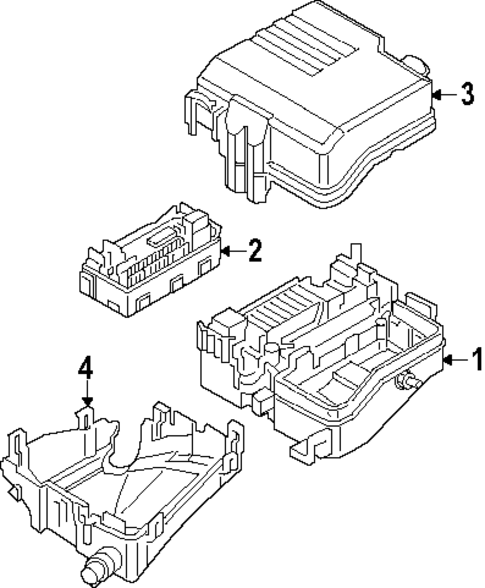 3

2

1

4