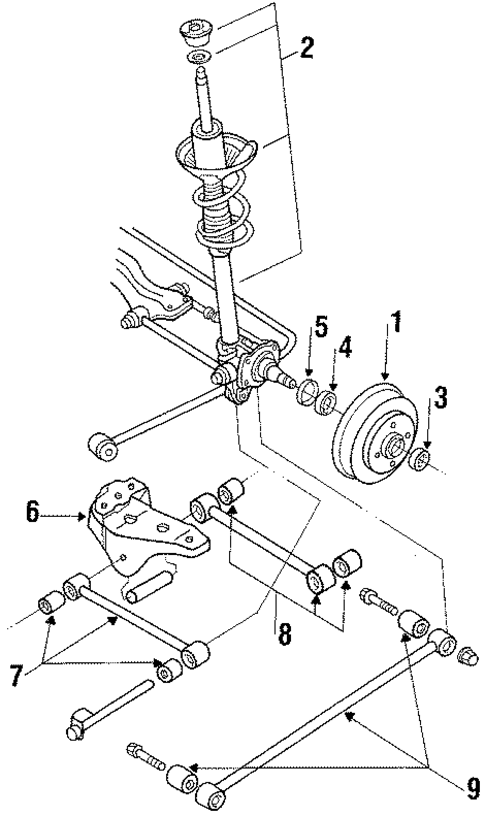 2
5
4
1
3
6
8
7
9