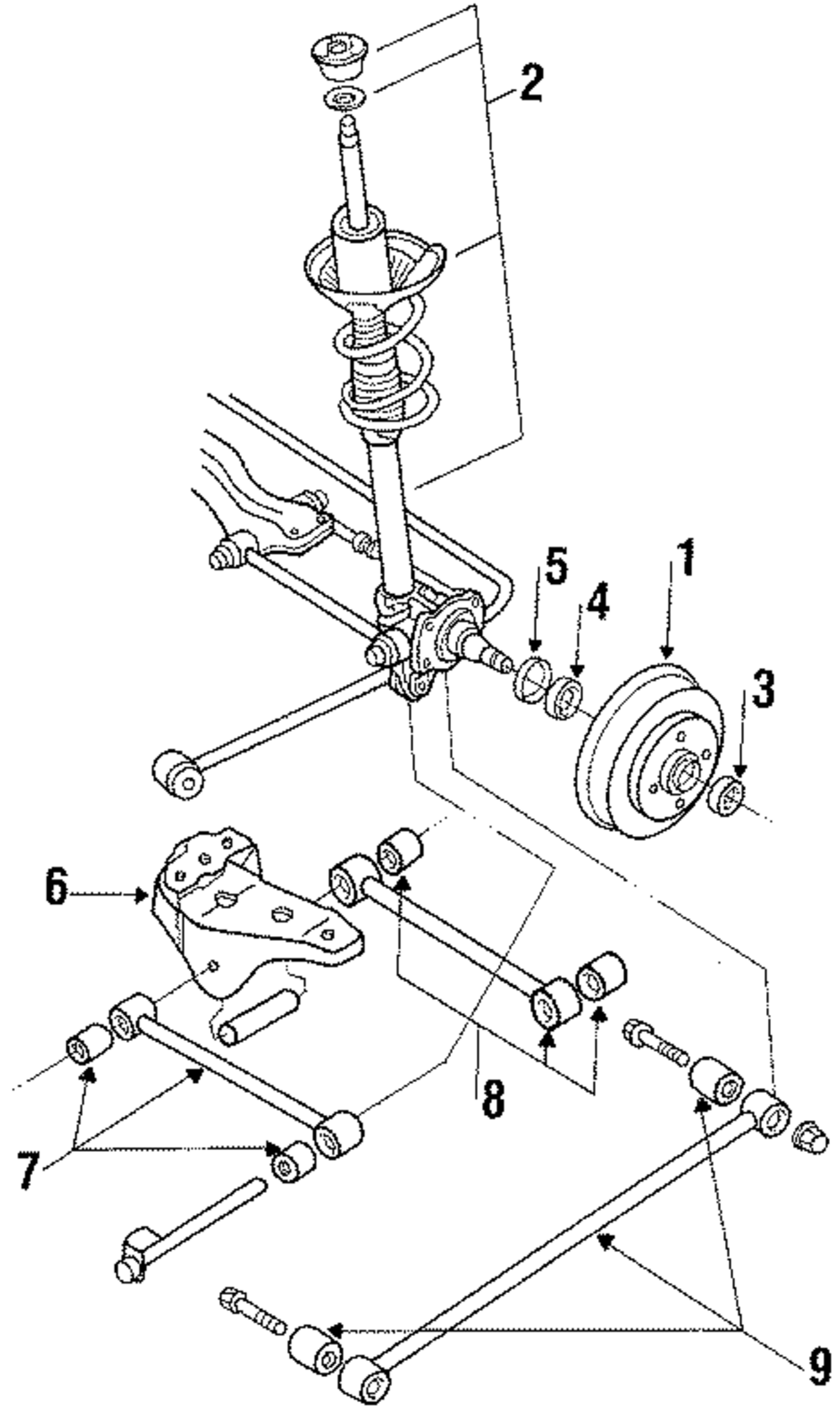 2
5
4
1
3
6
8
7
9