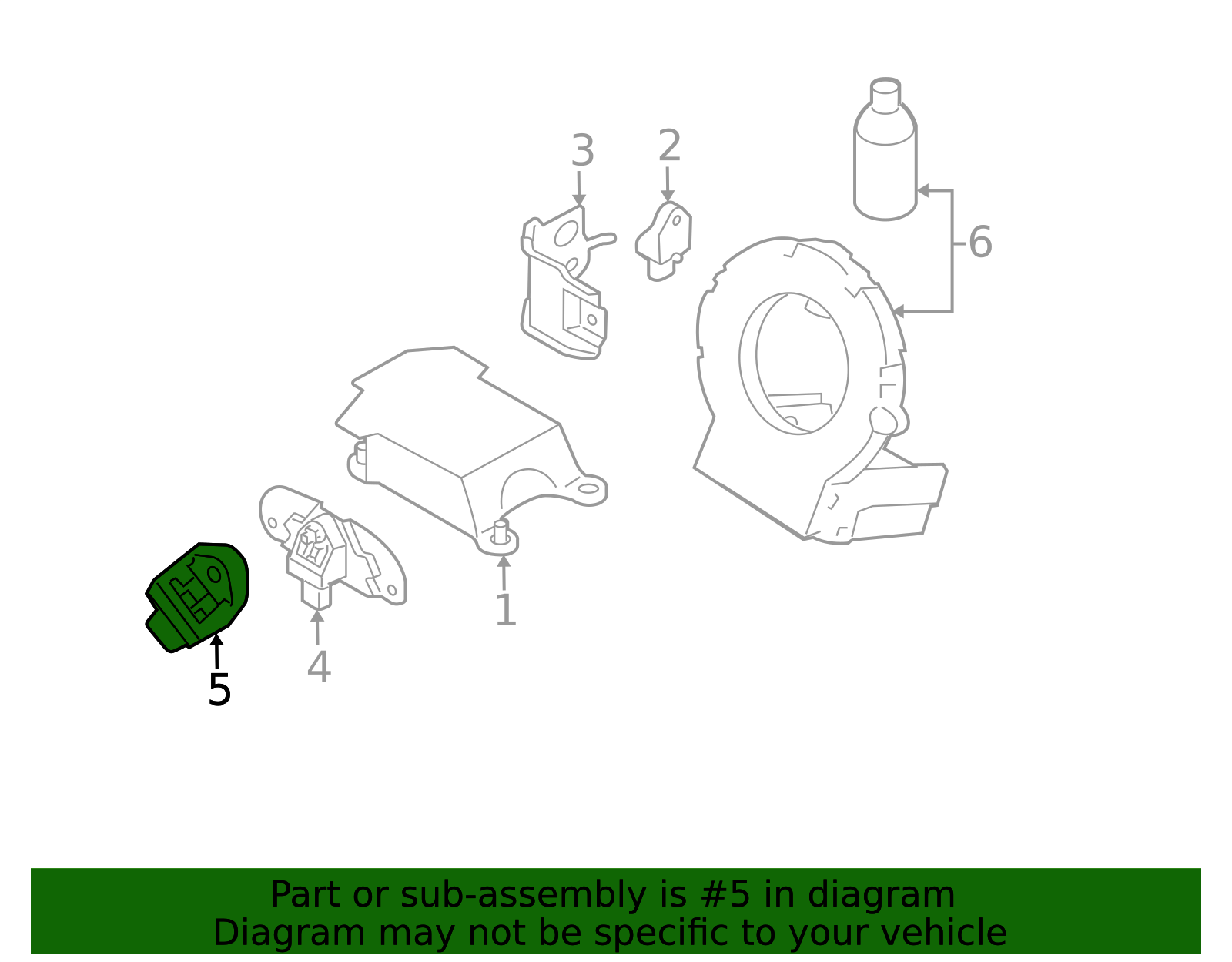 3
2
6
1
4
5

Part or sub-assembly is #5 in diagram
Diagram may not be specific to your vehicle