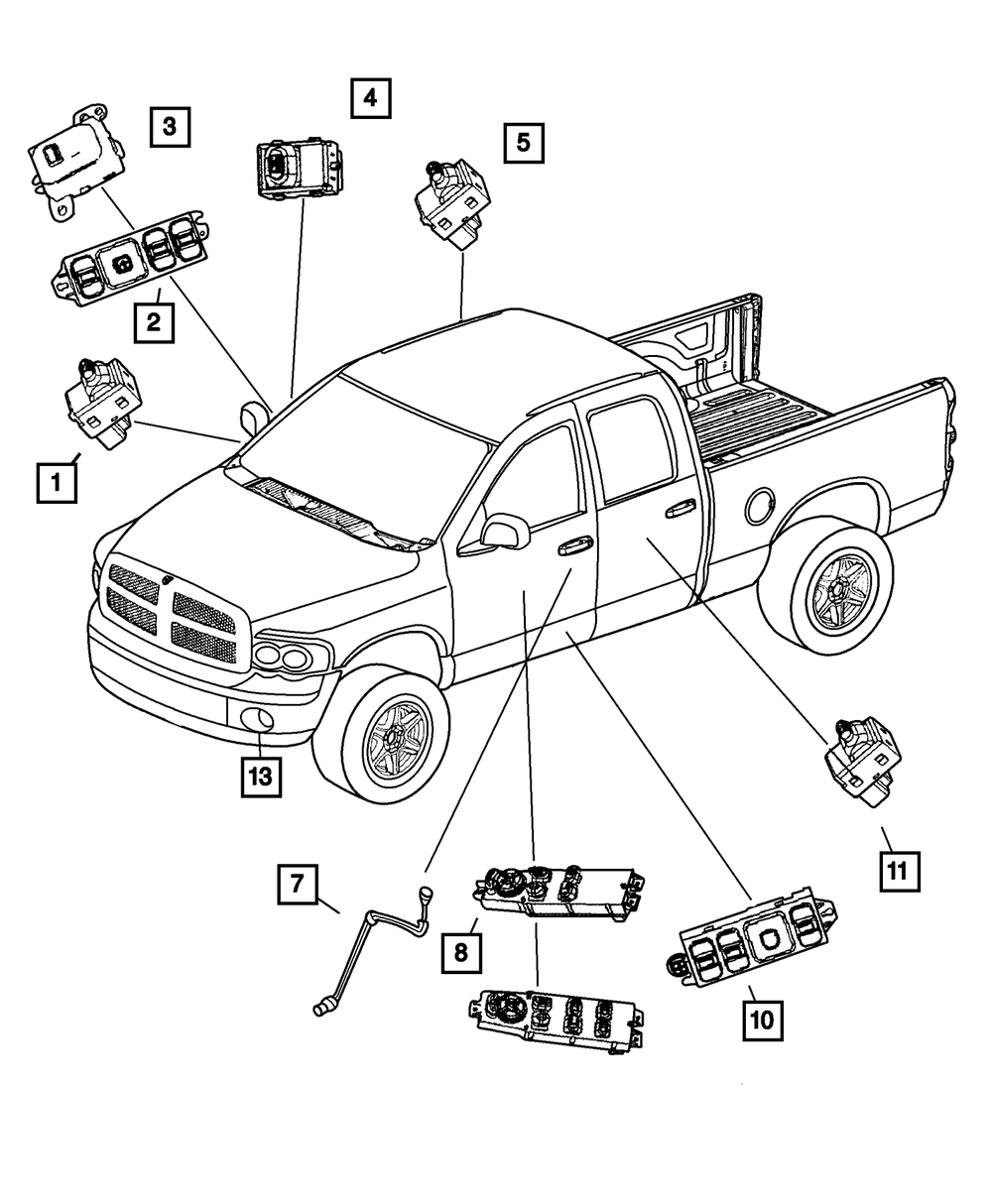 3
4
5
2
1
13
7
8
10
11