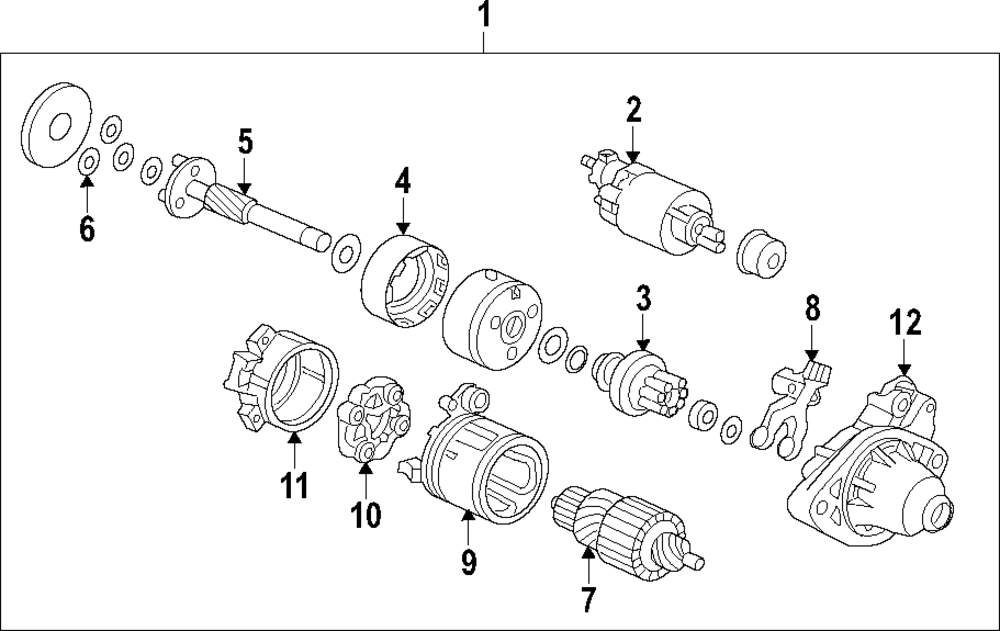 1
2
5
4
6
3
8
12
11
10
9
7