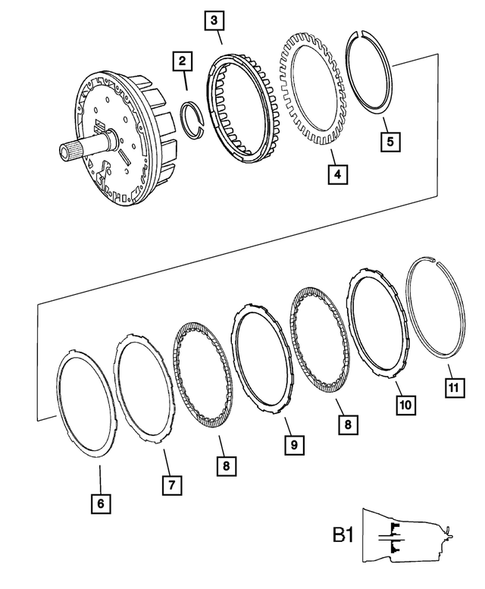 3
2
5
4
11
10
8
9
8
7
6
B1