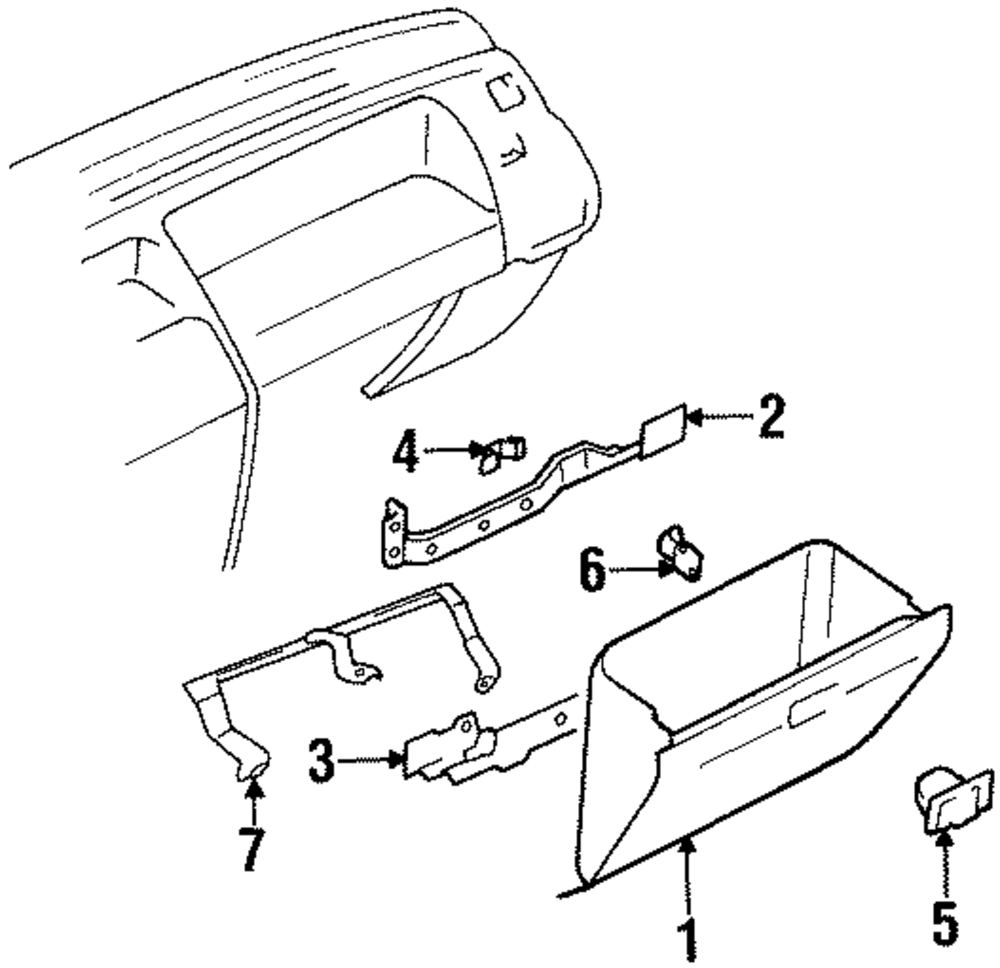 2
4
6
3
7
1
5