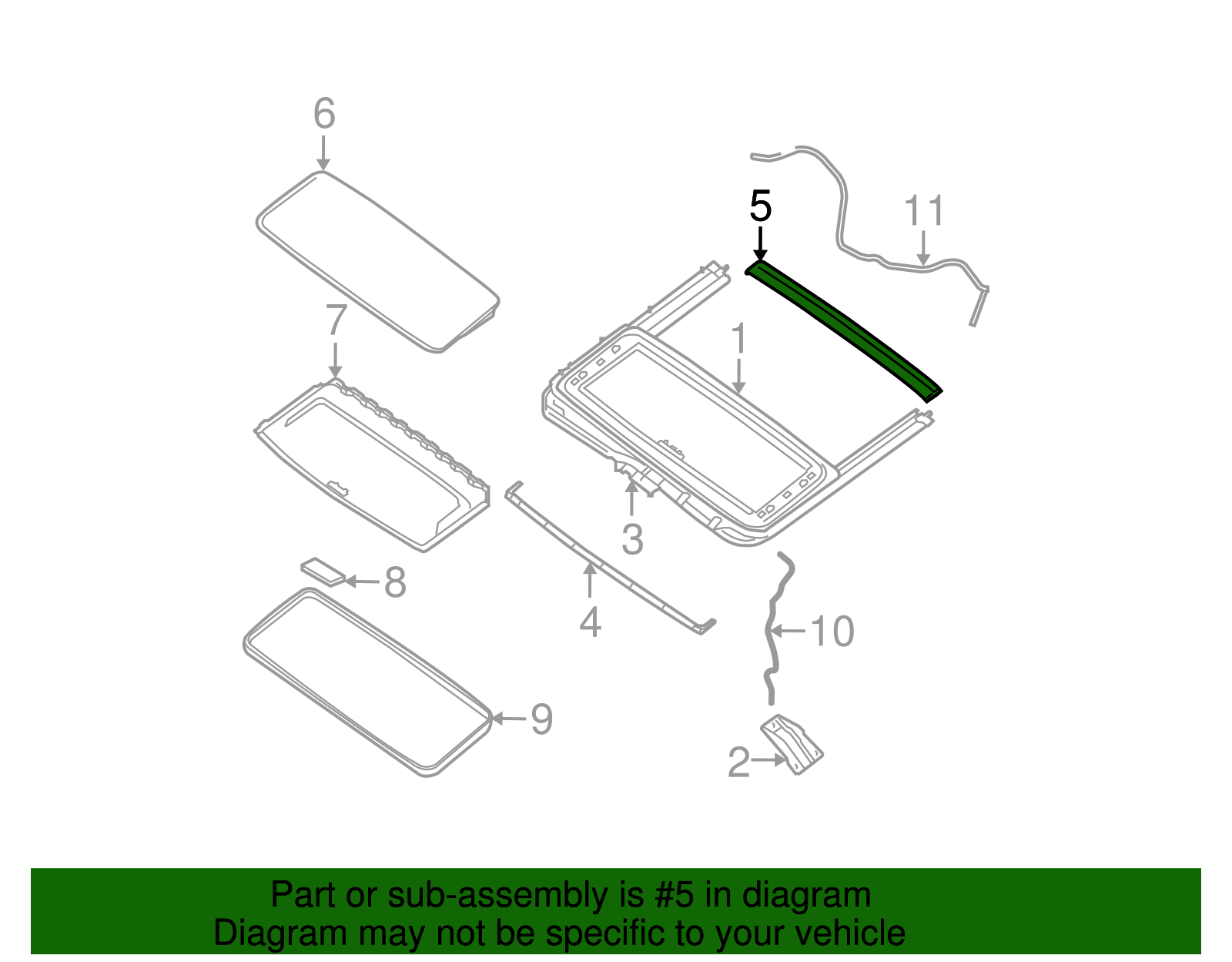 6
5
11
7
1
3
8
4
10
9
2

Part or sub-assembly is #5 in diagram
Diagram may not be specific to your vehicle