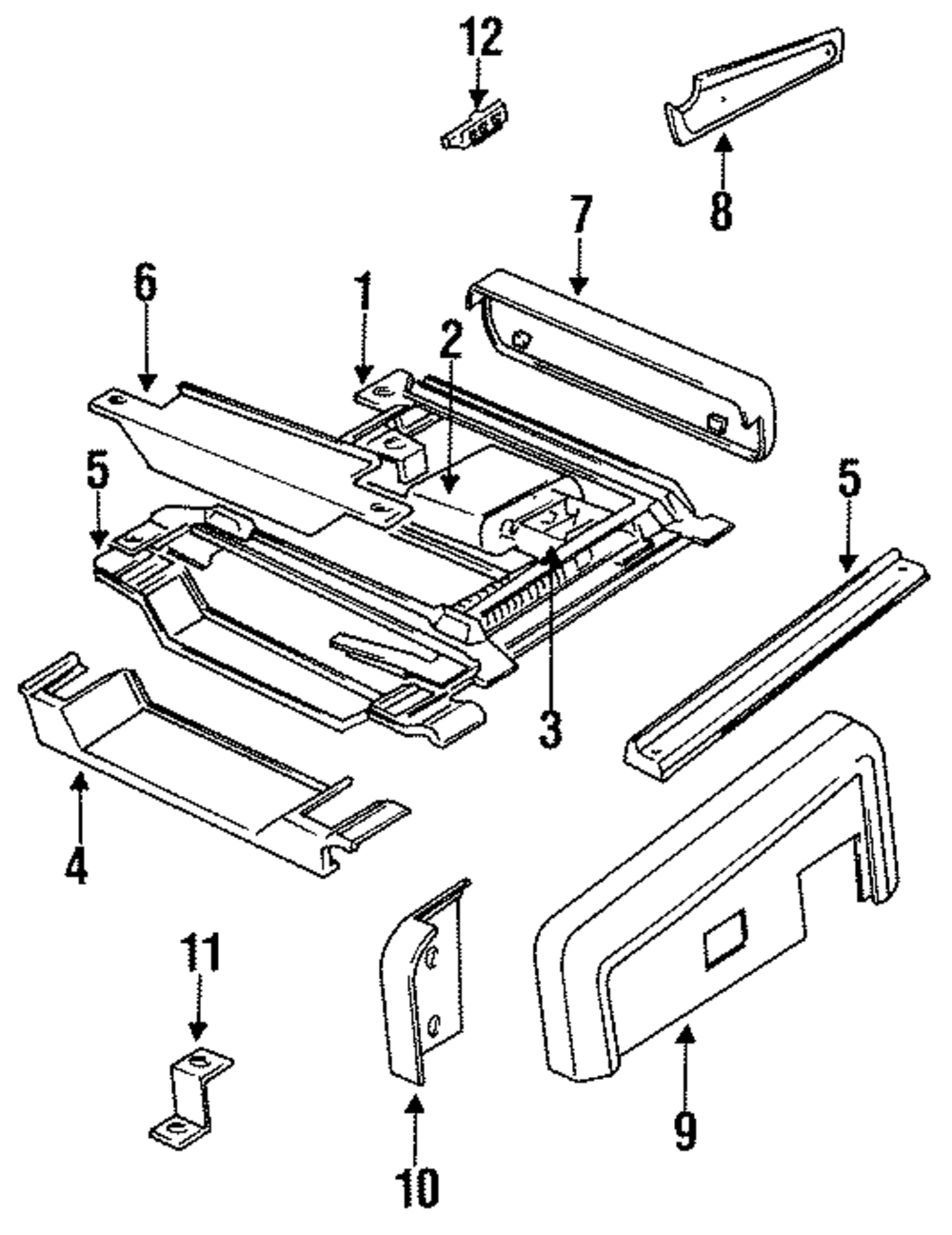 12
8
7
6
1
2
5
5
3
4
11
10
9