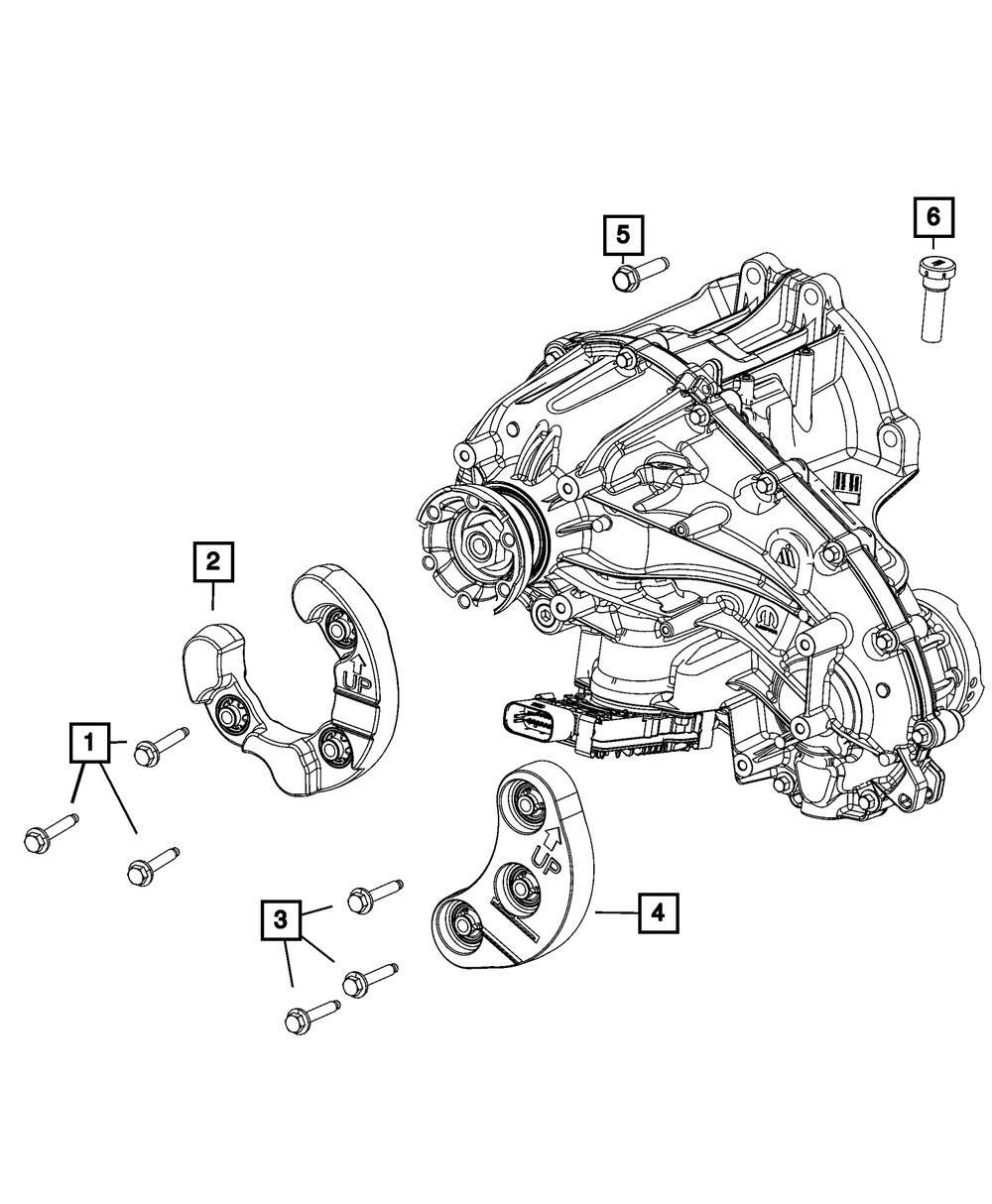 5

6

2

UP

1

UP

3

4