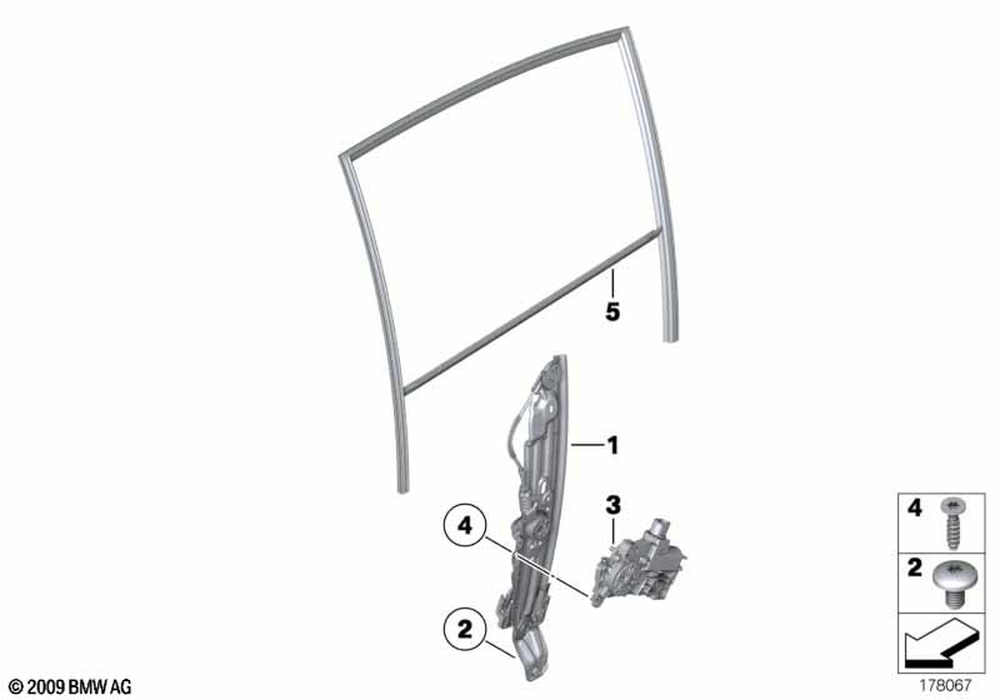 5
1
3
4
2
4
2
© 2009 BMW AG
178067