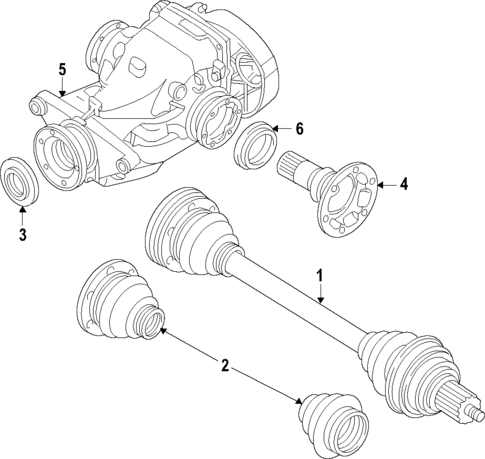 5
6
4
3
1
2