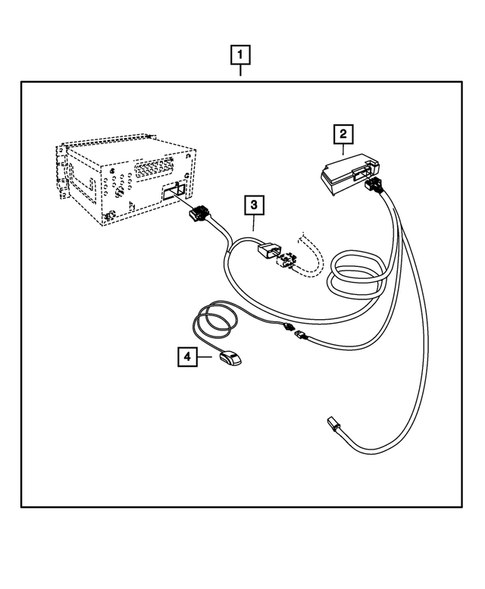 1
2
3
4