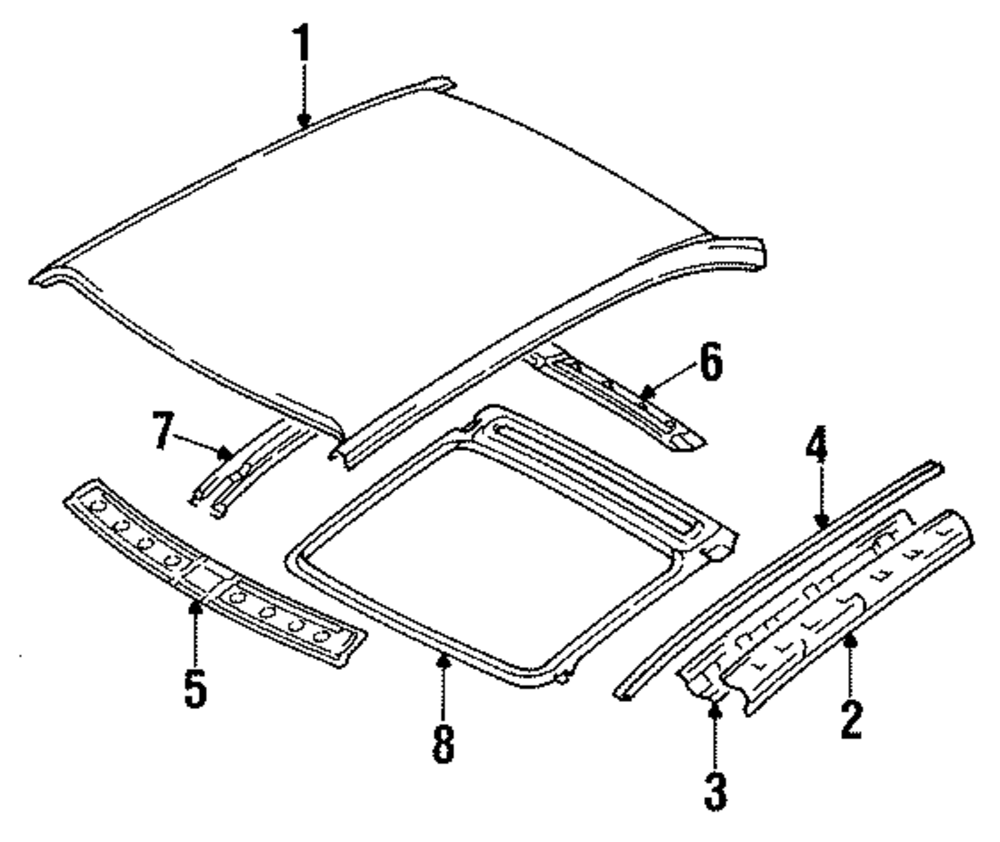 1
6
7
4
5
8
2
3