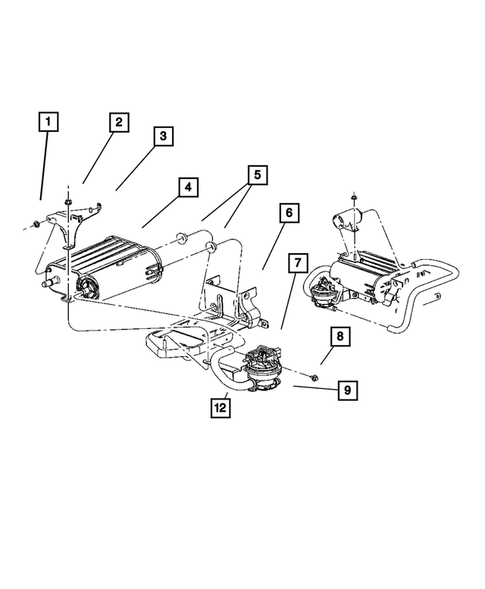 1
2
3
4
5
6
7
8
9
12