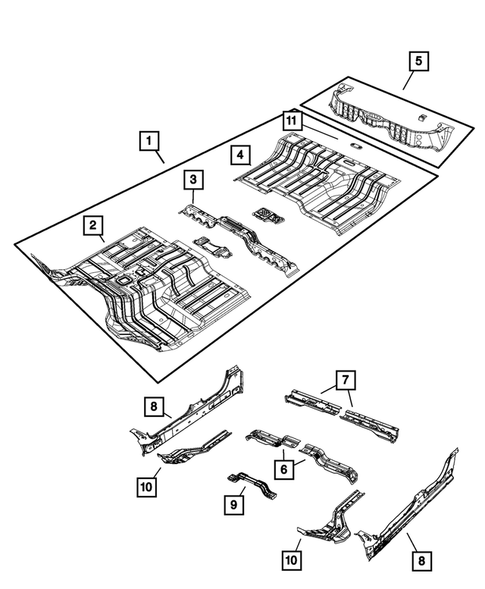 5
11
1
4
3
2
7
8
6
10
9
10
8