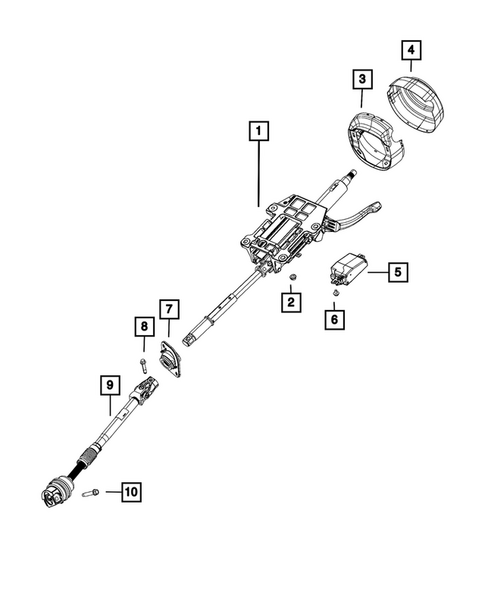 4
3
1
5
2
6
7
8
9
10