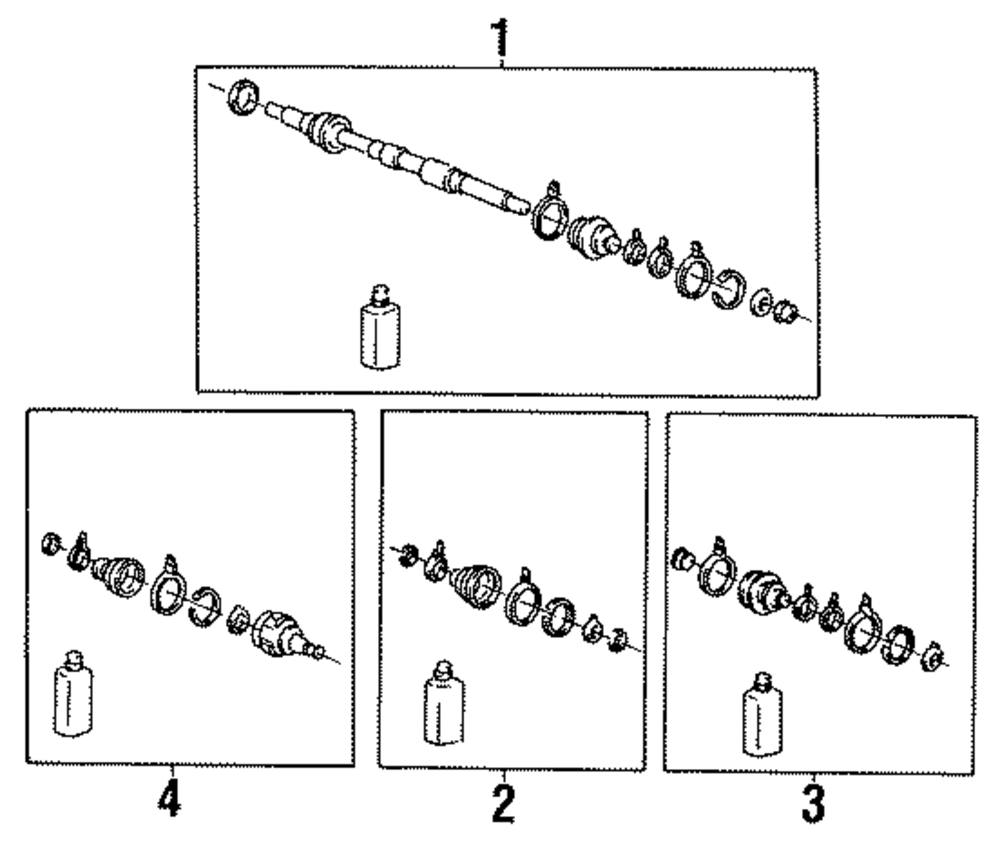 1

4

2

3