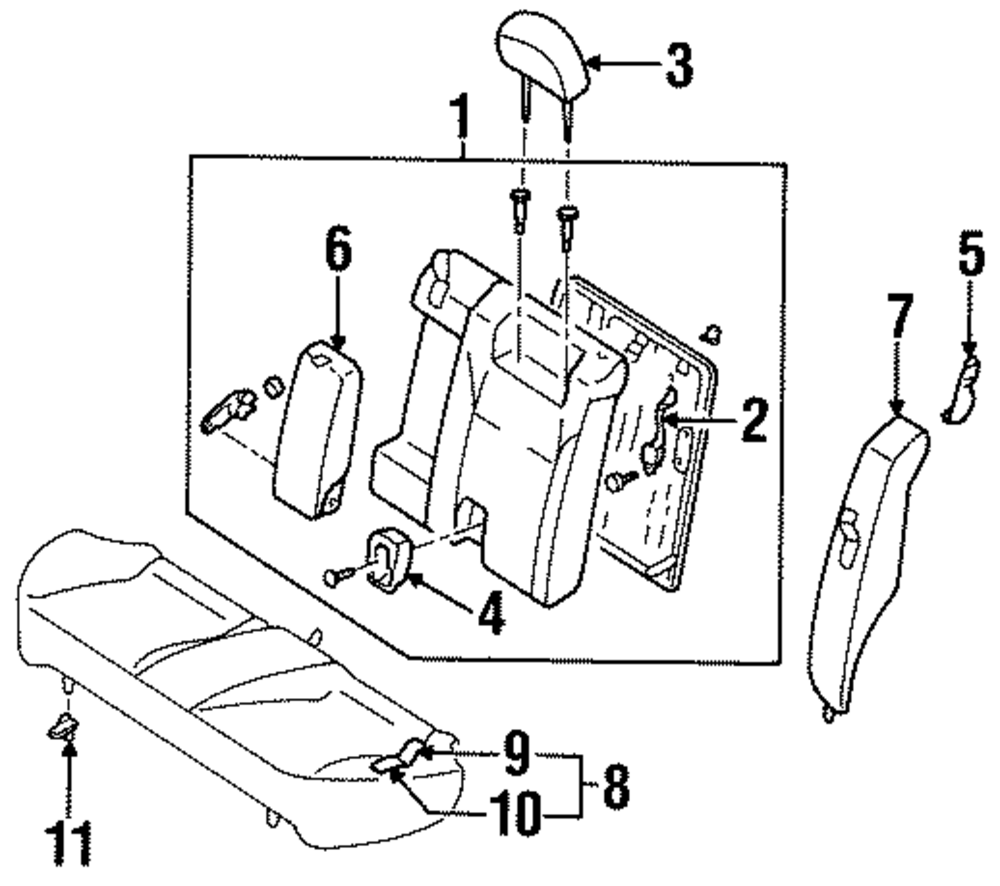 3
1
6
5
7
2
4
9
8
10
11