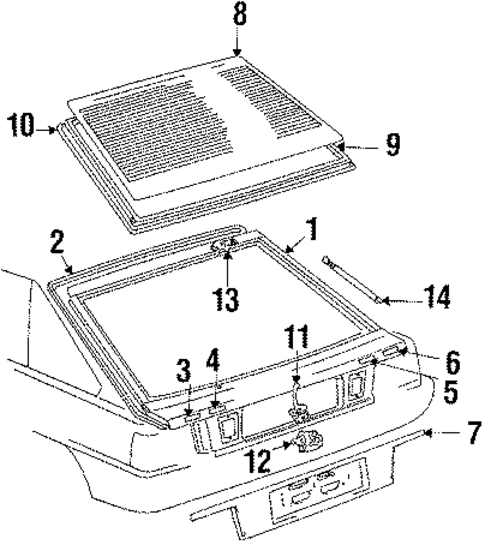 8
10
9
2
1
13
14
11
3
4
6
5
7
12