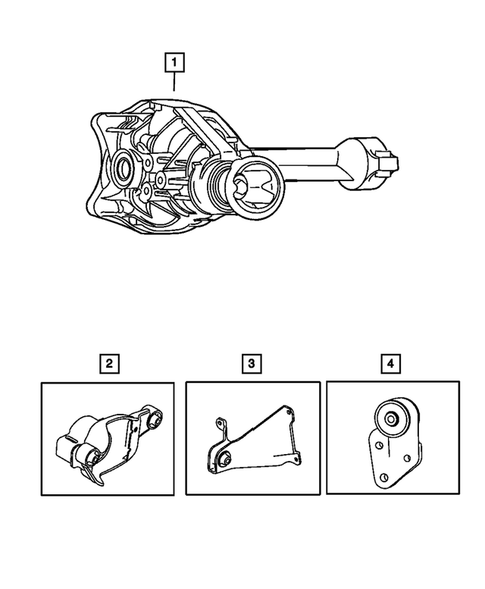 1

2

3

4