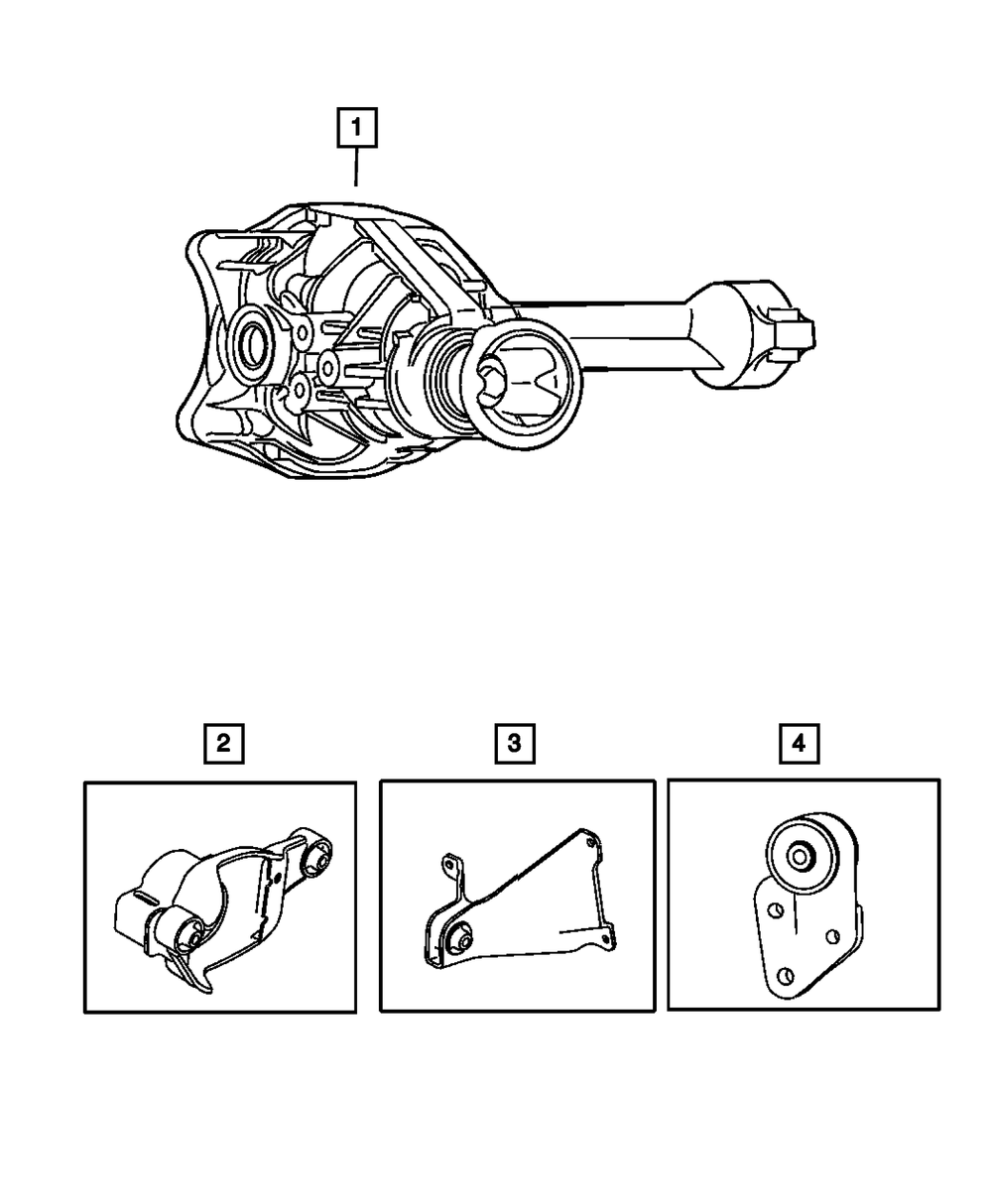 1

2

3

4