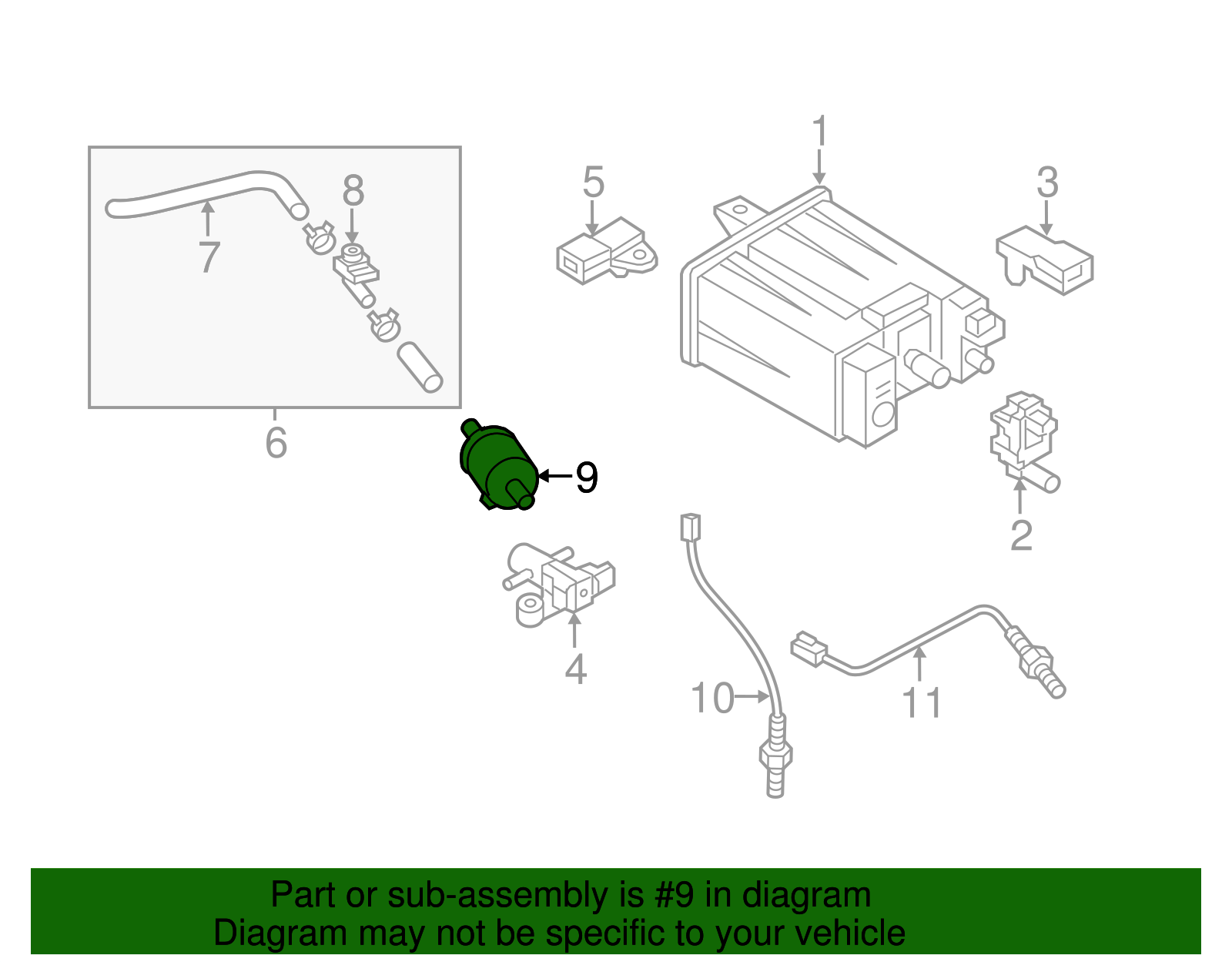 1
5
3
8
7
6
9
2
4
10
11

Part or sub-assembly is #9 in diagram
Diagram may not be specific to your vehicle