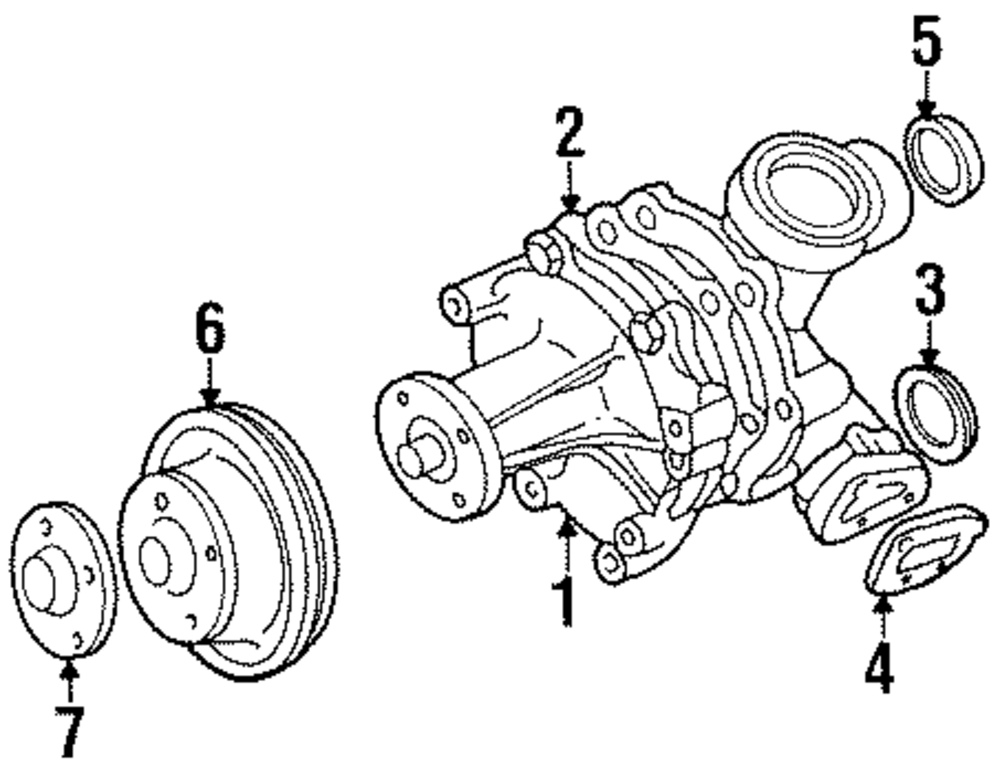 5
2
3
6
1
4
7