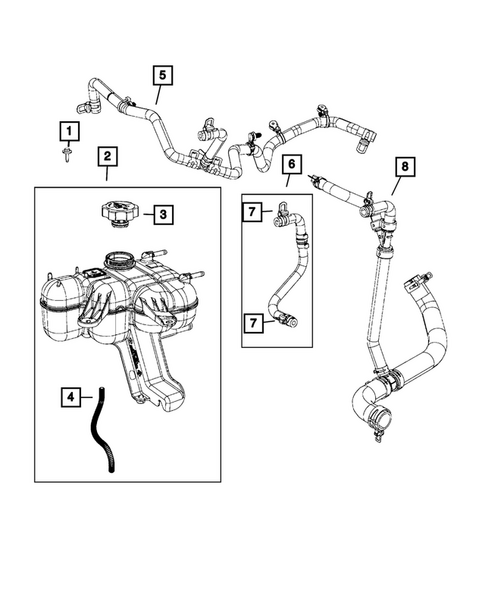 5
1
2
6
8
3
7
7
4