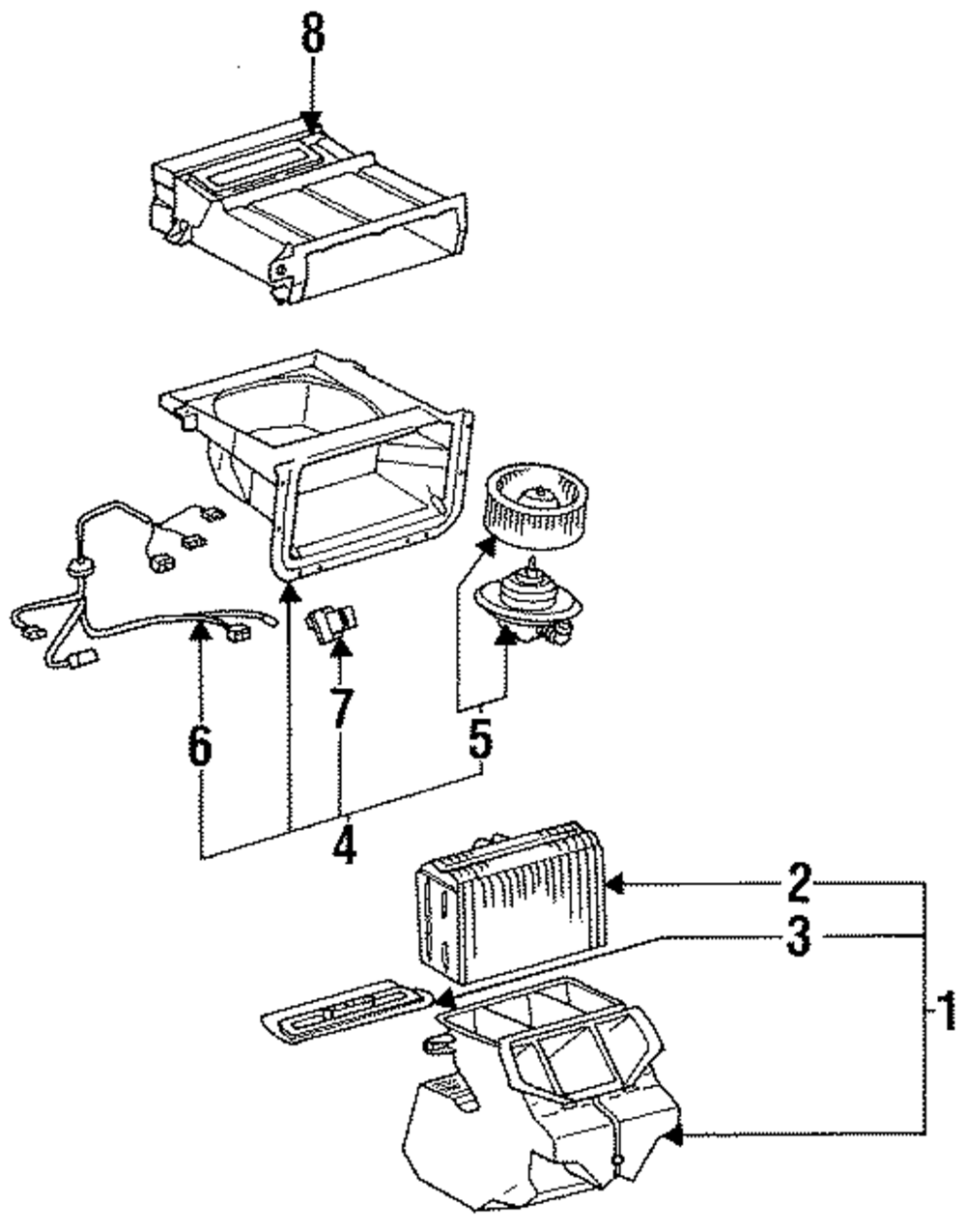 8
6
7
5
4
2
3
1