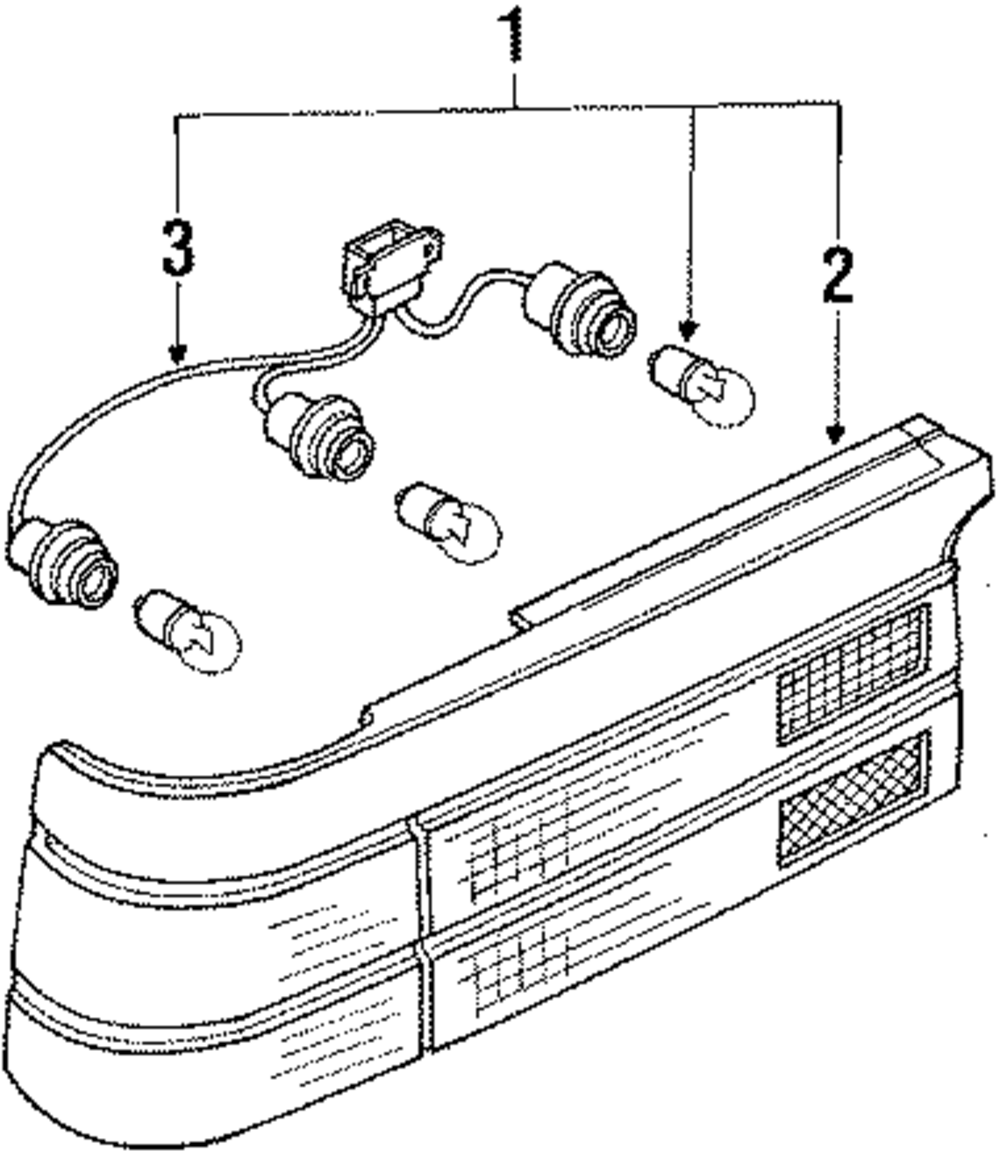 1
3
2