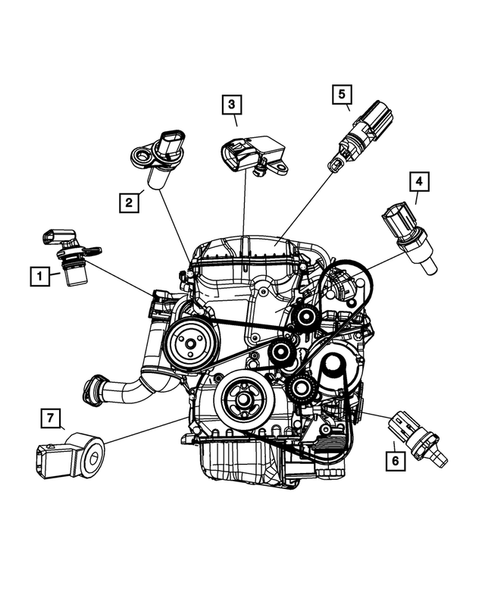 3
5
2
4
1
7
6