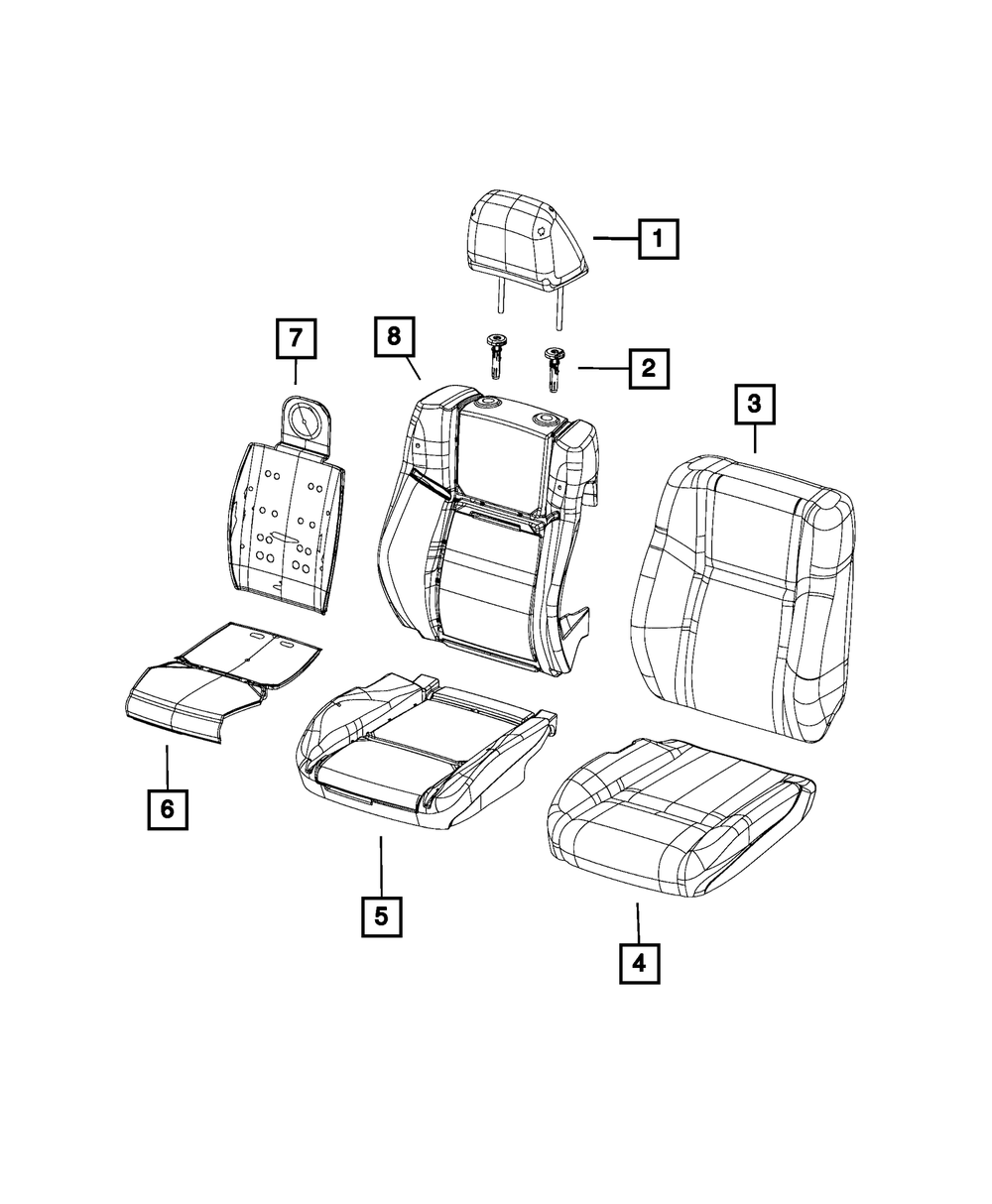 1
7
8
2
3
6
5
4