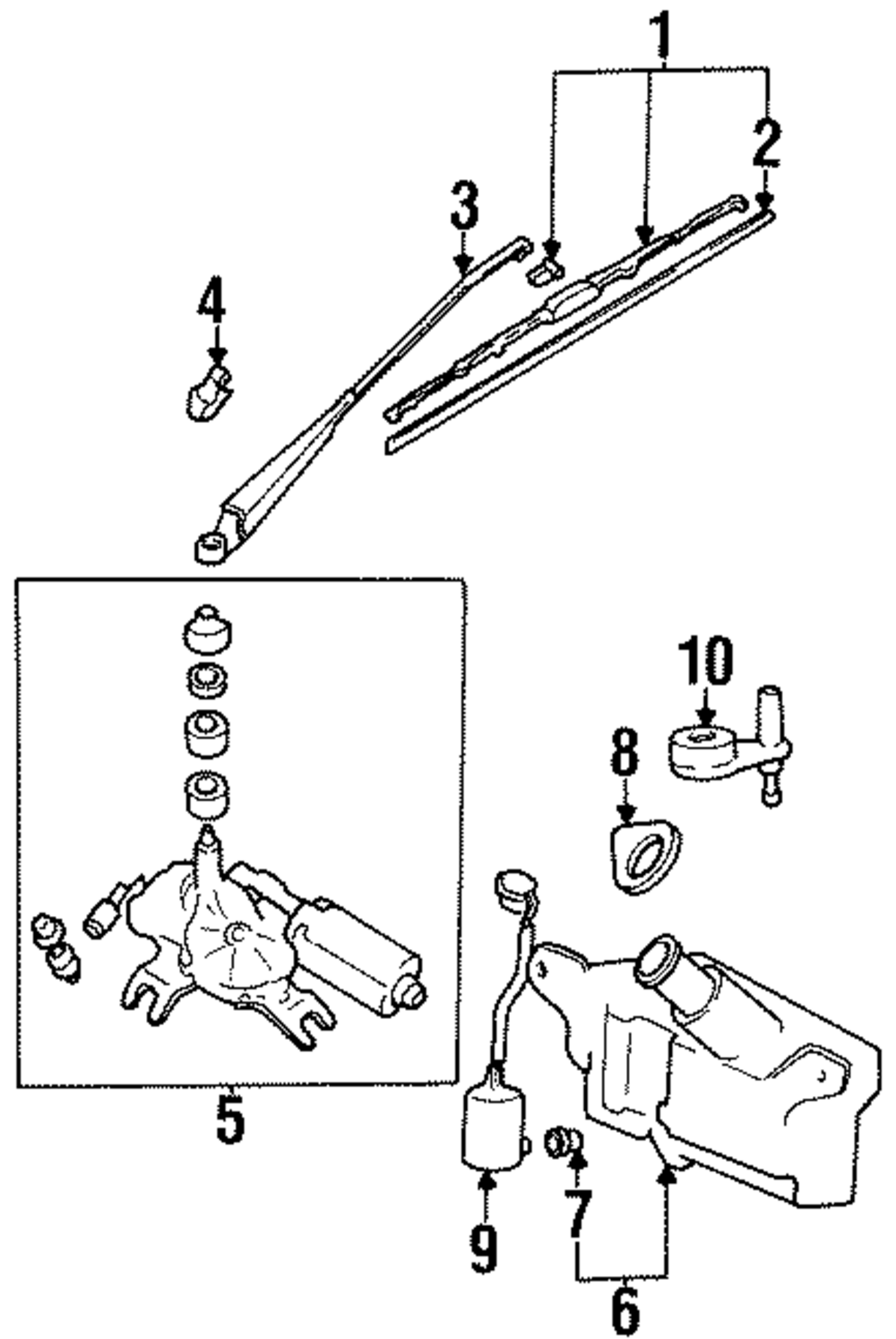 1
2
3
4
10
8
5
9
7
6