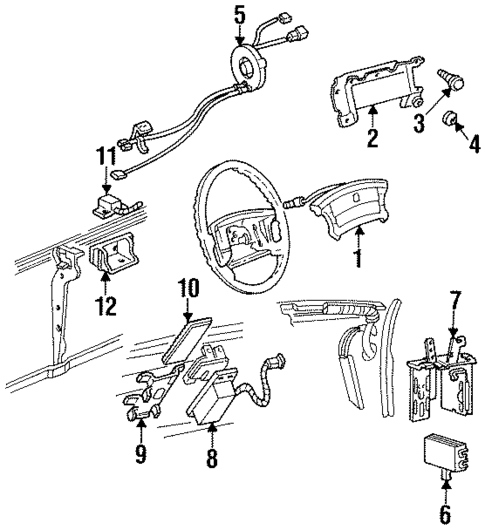 5
2
3
4
11
1
12
10
7
9
8
6