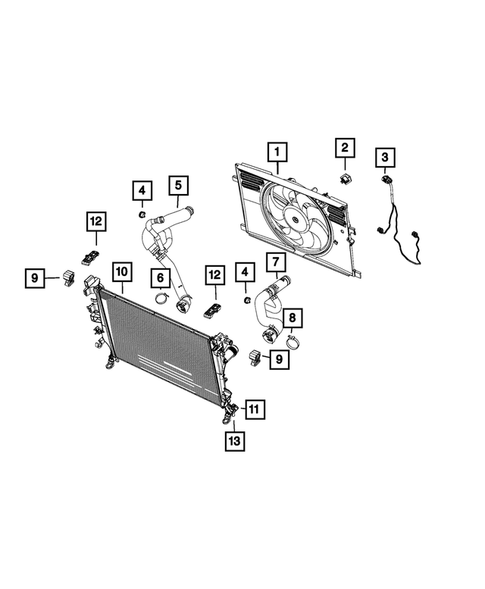 1
2
3
4
5
12
9
10
6
12
4
7
8
9
11
13