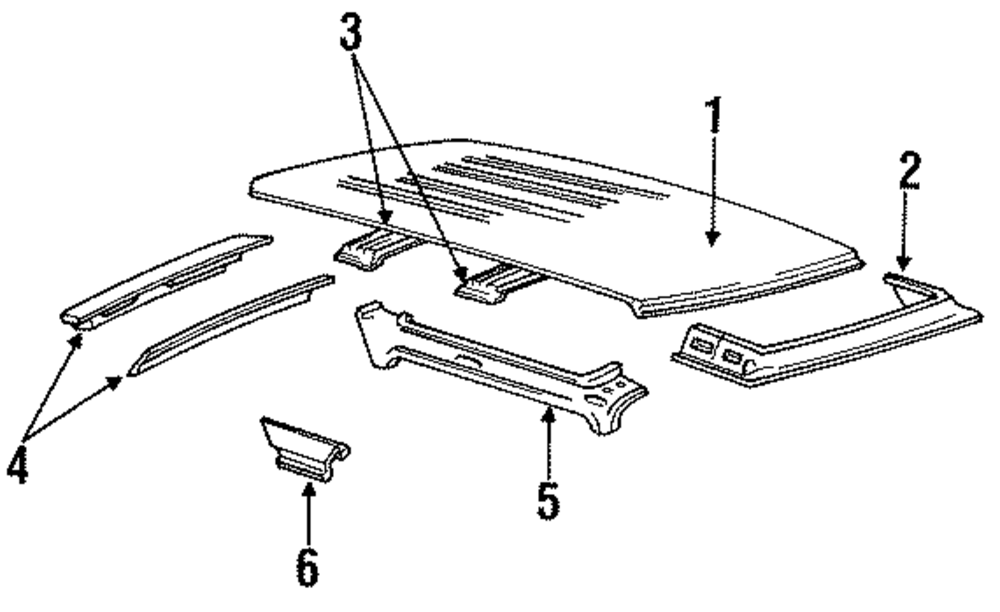 3
1
2
4
5
6