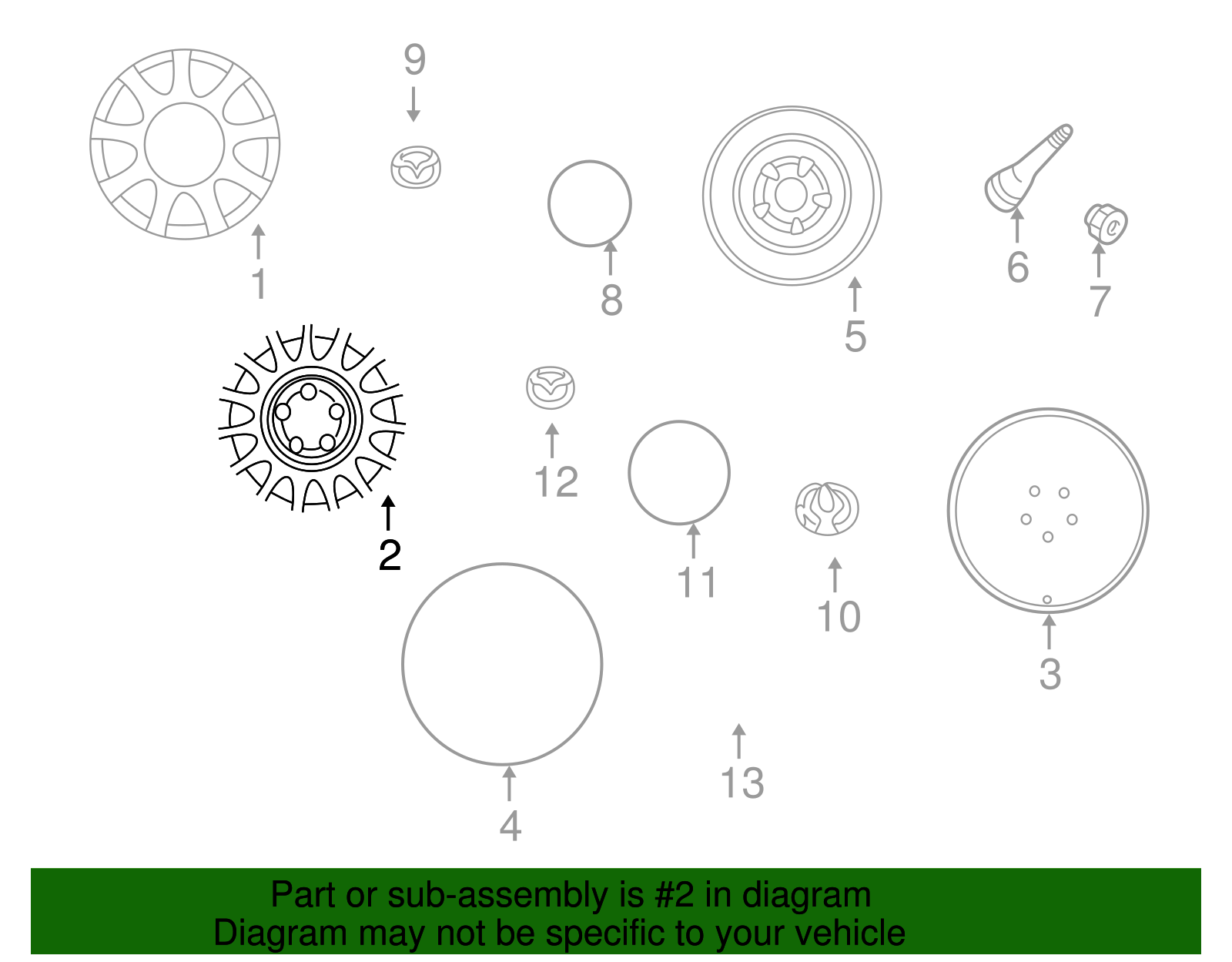 9

1

8

5

6

7

12

2

11

10

3

4

13

Part or sub-assembly is #2 in diagram
Diagram may not be specific to your vehicle