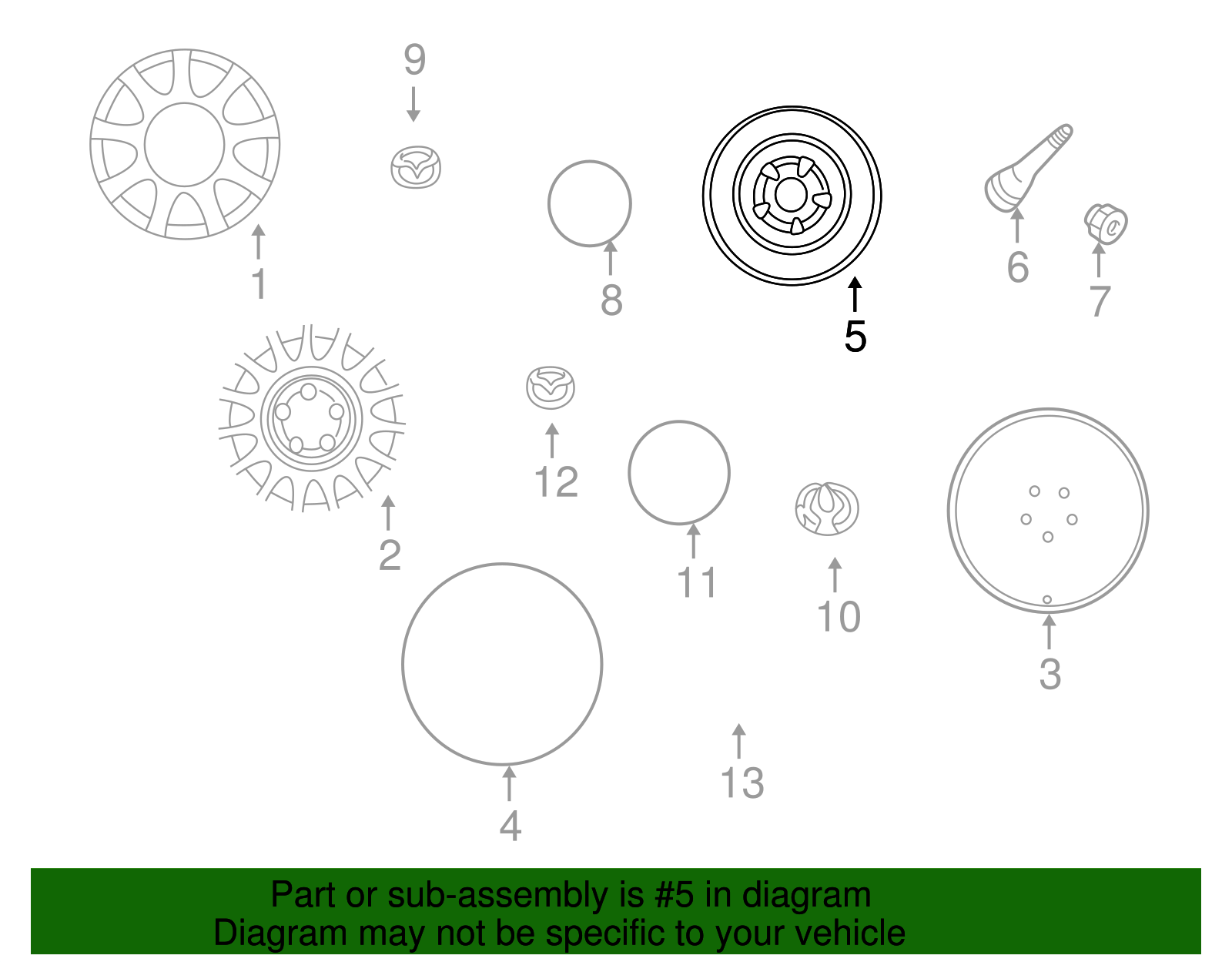 9

1

8

5

6

7

2

12

11

10

3

4

13

Part or sub-assembly is #5 in diagram
Diagram may not be specific to your vehicle