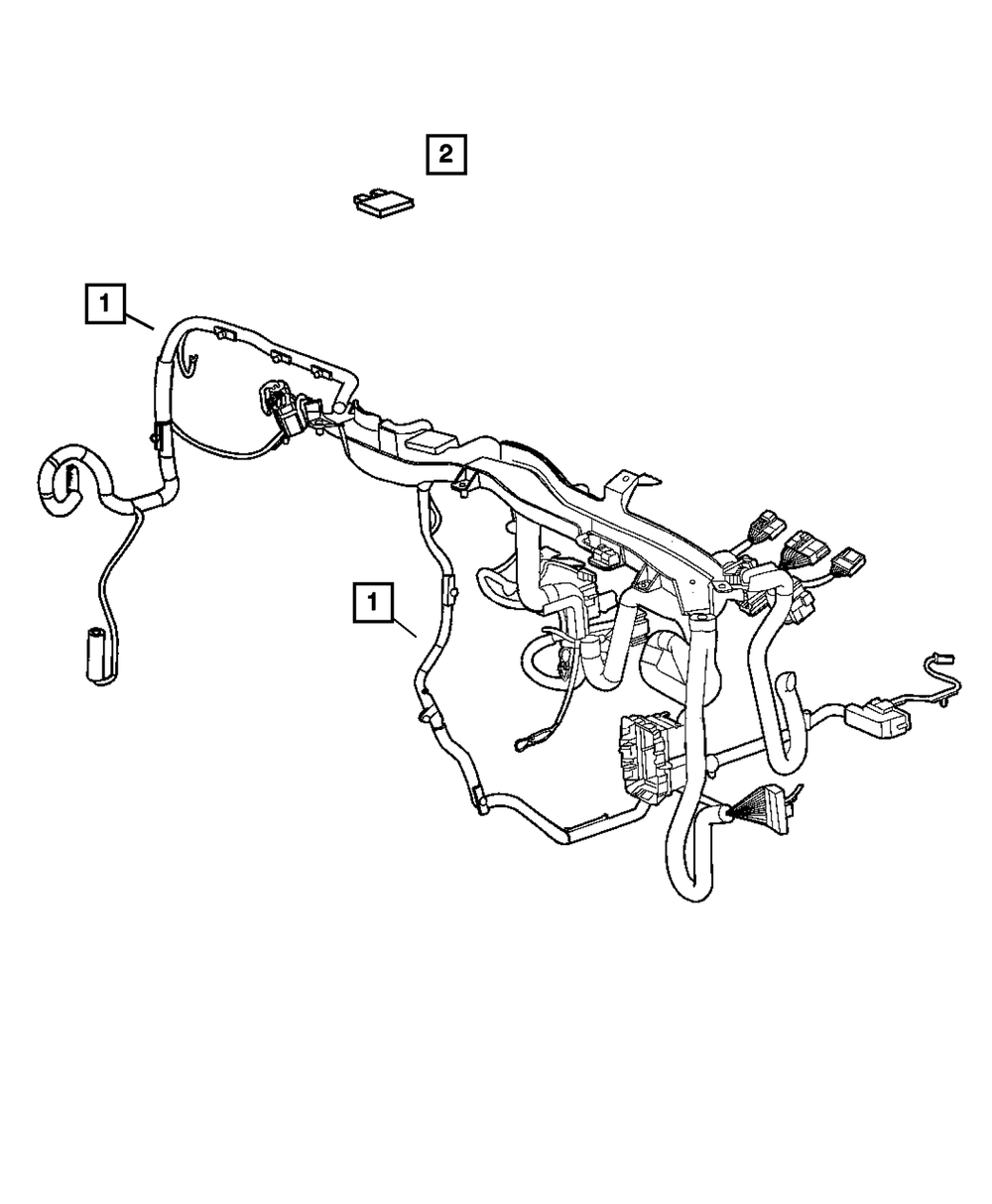 2

1

1