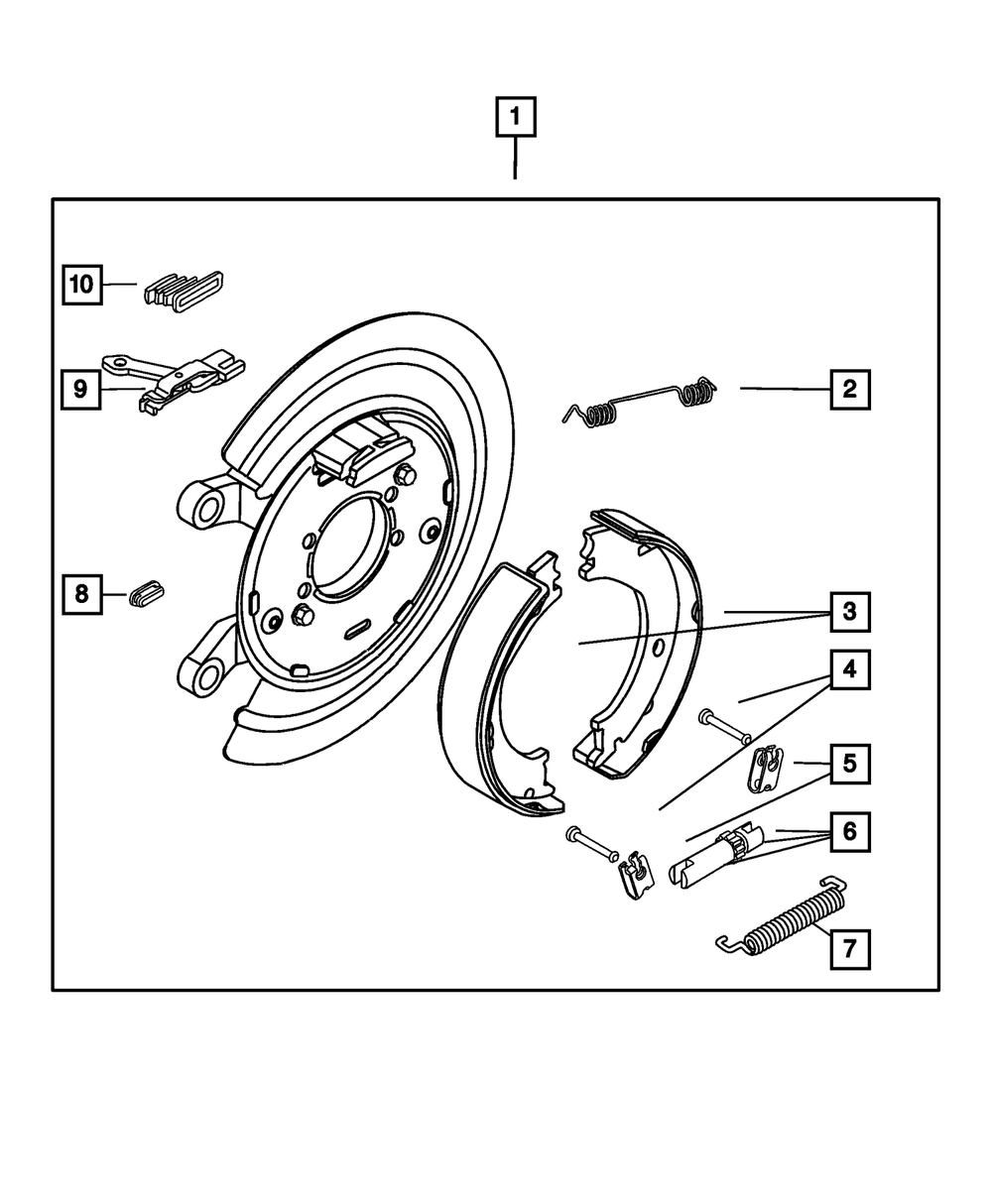 1

10

9

2

8

3

4

5

6

7