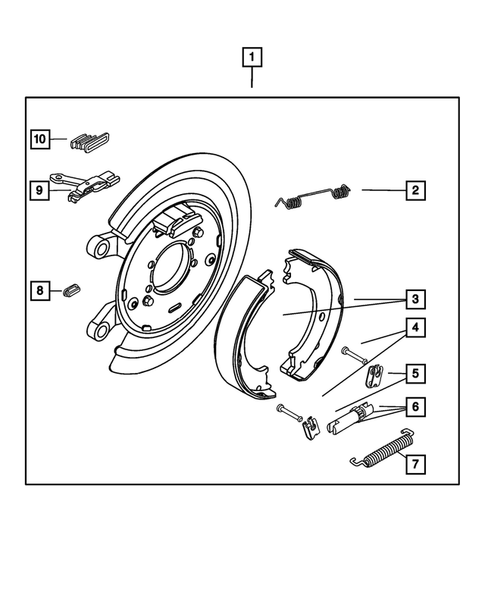 1
10
9
2
8
3
4
5
6
7